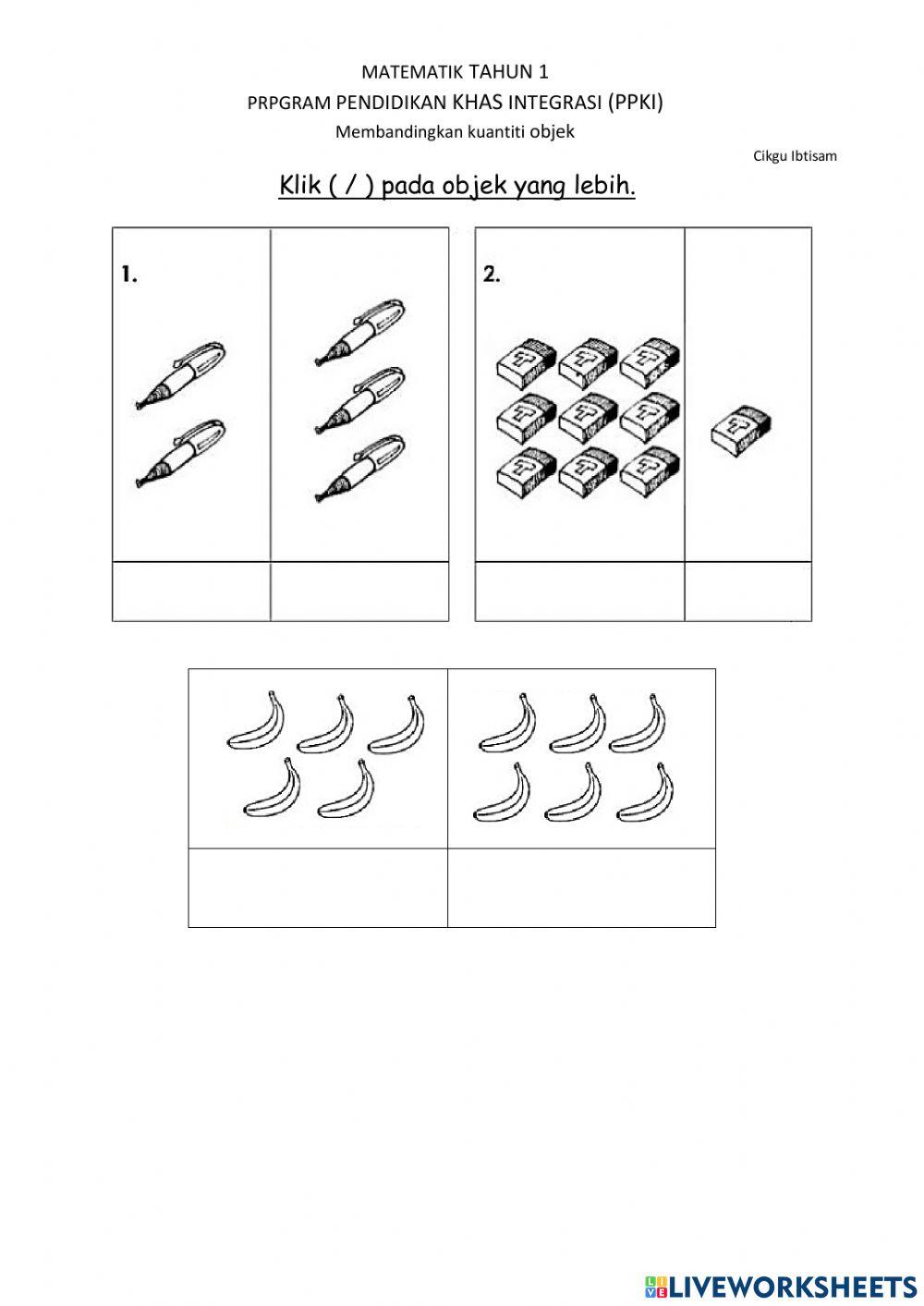 MATEMATIK TAHUN 1

PRPGRAM PENDIDIKAN KHAS INTEGRASI (PPKI)

Membandingkan kuantiti objek

Cikgu Ibtisam

Klik ( / ) pada objek yang lebih.

1.

2.

LIVEWORKSHEETS