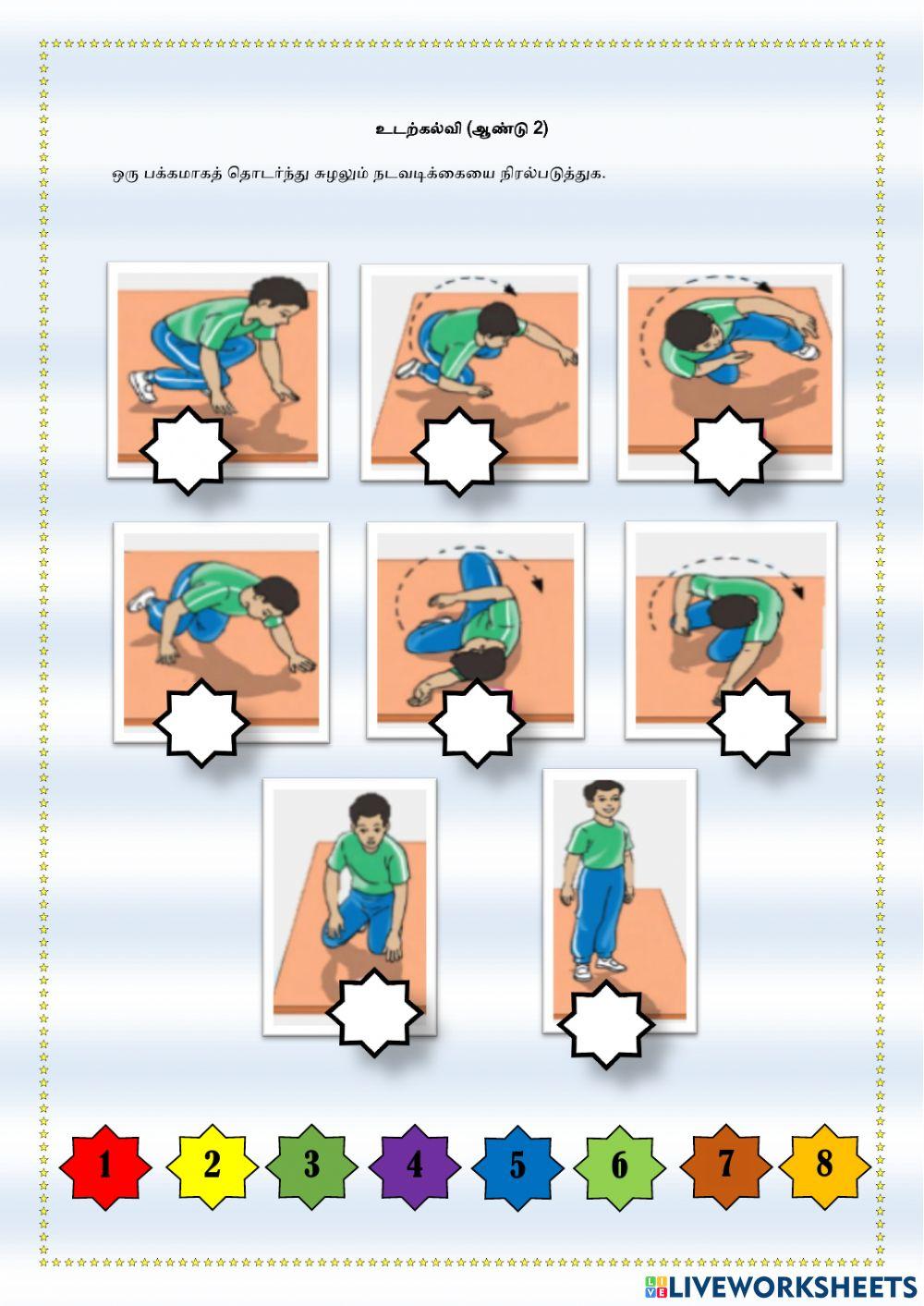 உடற்கல்வி (ஆண்டு 2)

ஒரு பக்கமாகத் தொடர்ந்து சுழலும் நடவடிக்கையை நிரல்படுத்துக.

1 2 3 4 5 6 7 8

LIVEWORKSHEETS