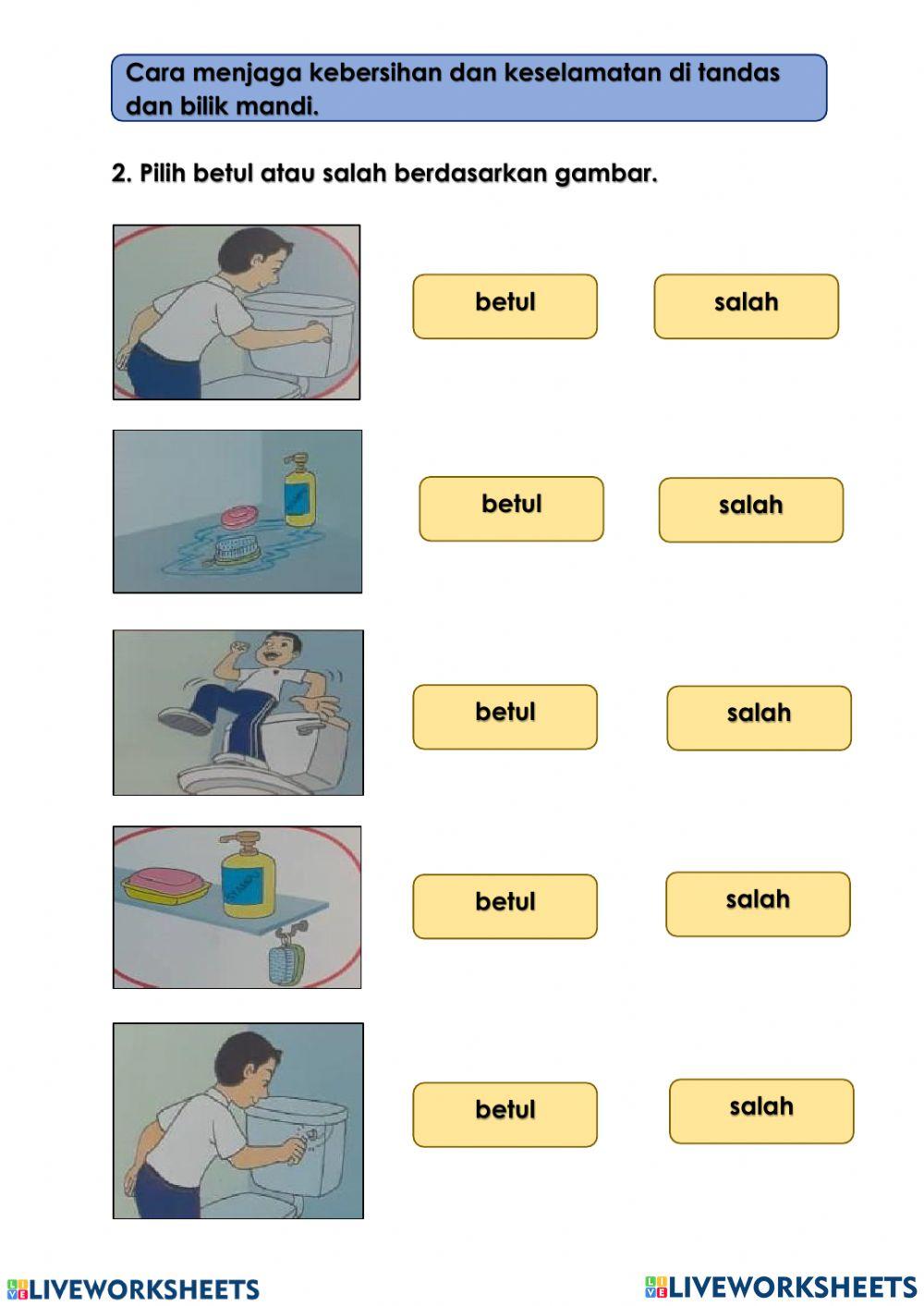 Cara menjaga kebersihan dan keselamatan di tandas dan bilik mandi.

2. Pilih betul atau salah berdasarkan gambar.

betul salah

betul salah

betul salah

betul salah

betul salah

LIVEWORKSHEETS LIVEWORKSHEETS