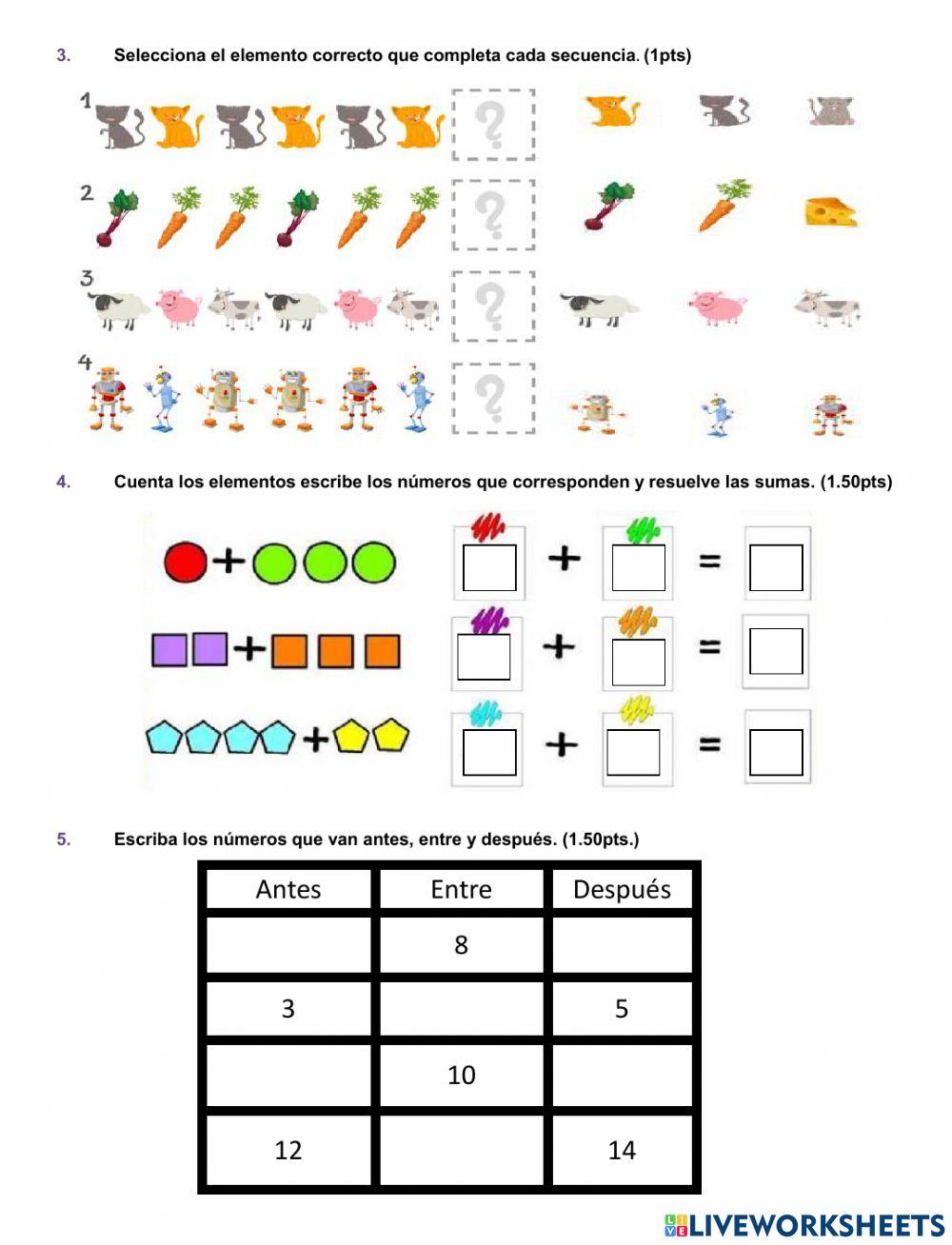 3. Selecciona el elemento correcto que completa cada secuencia. (1pts)

1 ?

2 ?

3 ?

4 ?

4. Cuenta los elementos escribe los números que corresponden y resuelve las sumas. (1.50pts)

+ + =

+ + =

+ + =

5. Escriba los números que van antes, entre y después. (1.50pts.)

| Antes | Entre | Después |
|---|---|---|
| | 8 | |
| 3 | | 5 |
| | 10 | |
| 12 | | 14 |

LIVEWORKSHEETS