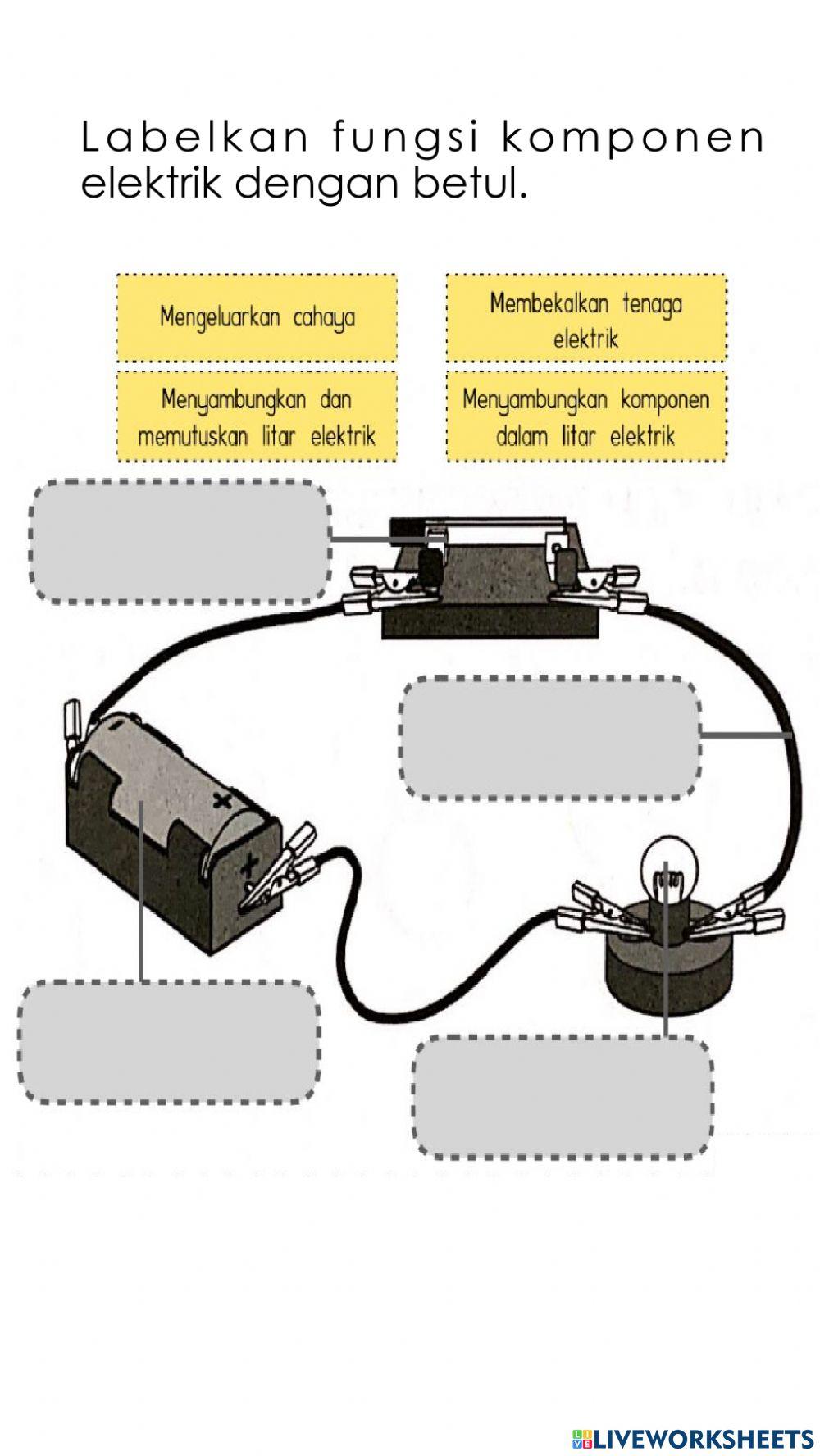 Labelkan fungsi komponen elektrik dengan betul.

Mengeluarkan cahaya

Membekalkan tenaga elektrik

Menyambungkan dan memutuskan litar elektrik

Menyambungkan komponen dalam litar elektrik

+

+

LIVEWORKSHEETS