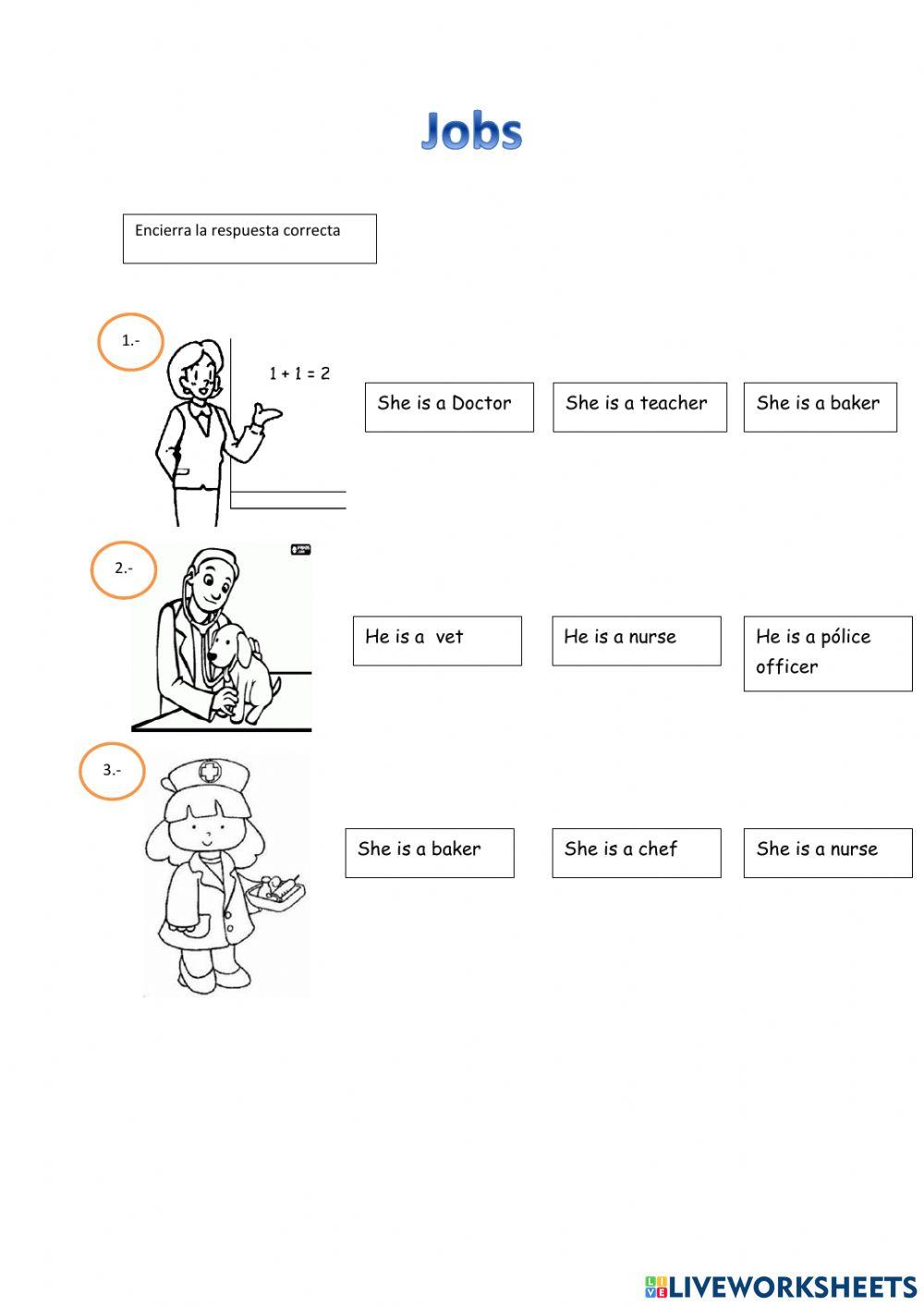 Jobs

Encierra la respuesta correcta

1.-

$1 + 1 = 2$

She is a Doctor

She is a teacher

She is a baker

2.-

He is a vet

He is a nurse

He is a pólice officer

3.-

She is a baker

She is a chef

She is a nurse

LIVEWORKSHEETS