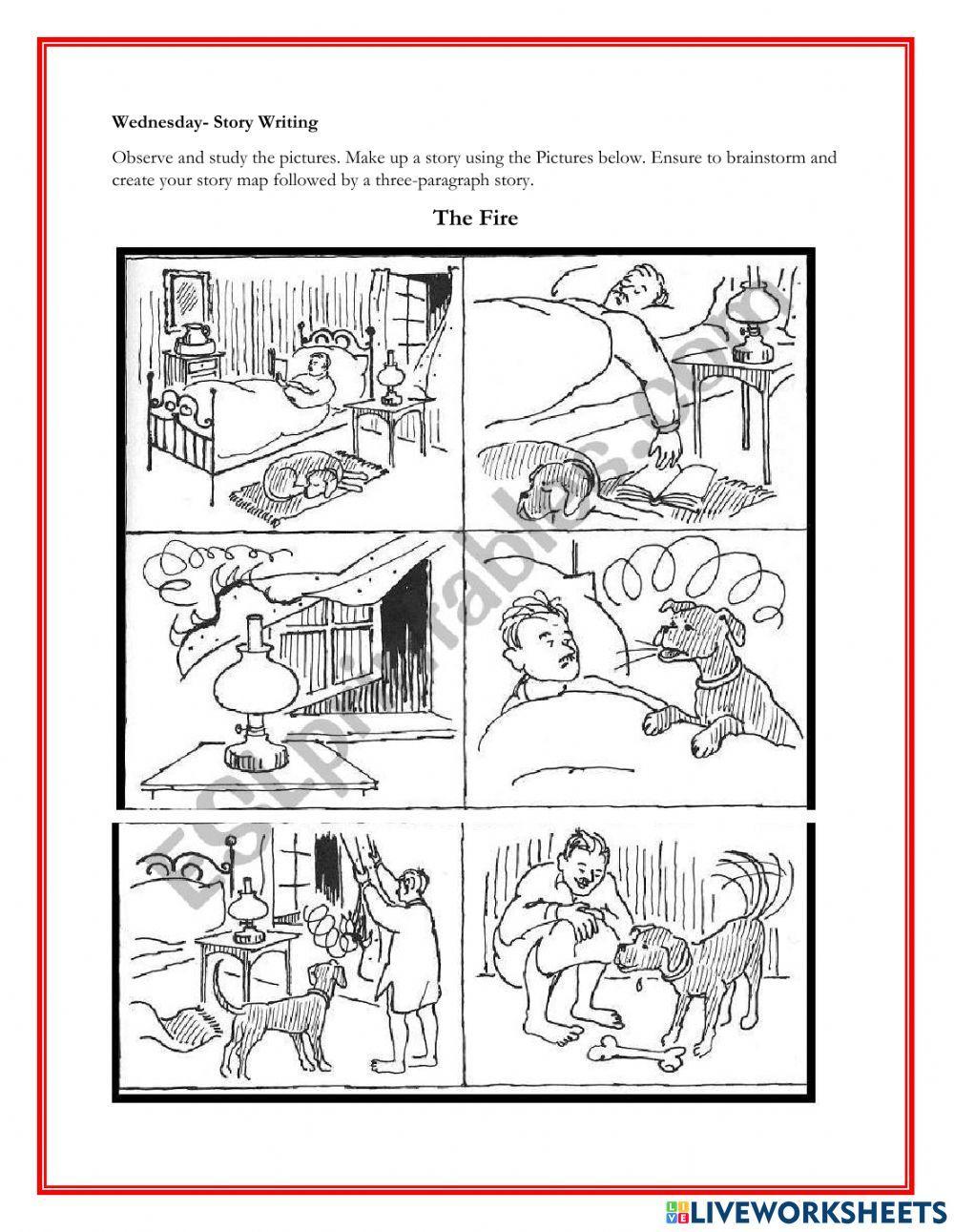 Wednesday- Story Writing

Observe and study the pictures. Make up a story using the Pictures below. Ensure to brainstorm and create your story map followed by a three-paragraph story.

The Fire

ESLprintables.com

LIVEWORKSHEETS