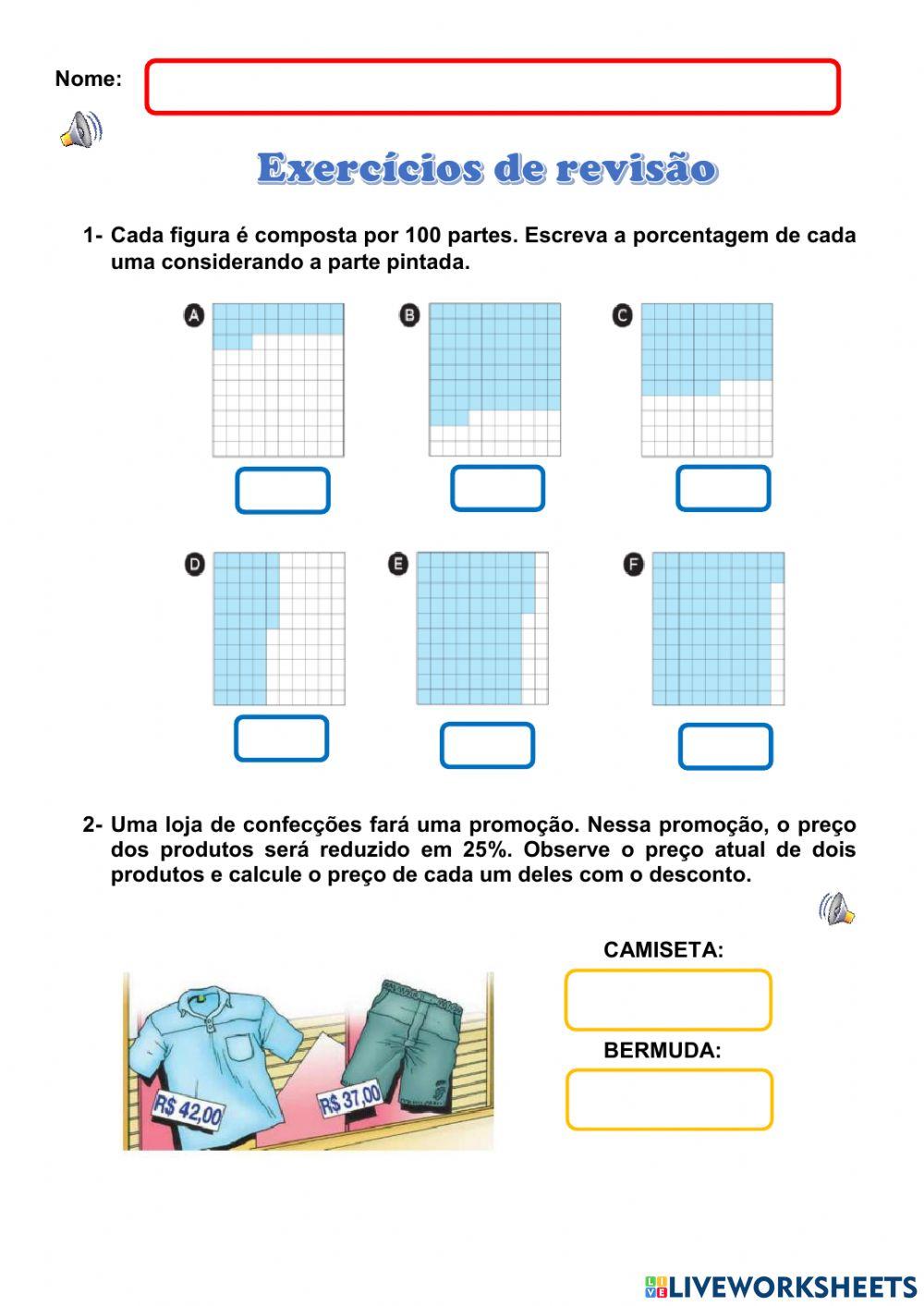 Nome:

Exercícios de revisão

1- Cada figura é composta por 100 partes. Escreva a porcentagem de cada uma considerando a parte pintada.

A

B

C

D

E

F

2- Uma loja de confecções fará uma promoção. Nessa promoção, o preço dos produtos será reduzido em 25%. Observe o preço atual de dois produtos e calcule o preço de cada um deles com o desconto.

R$ 42,00

R$ 37,00

CAMISETA:

BERMUDA:

LIVEWORKSHEETS