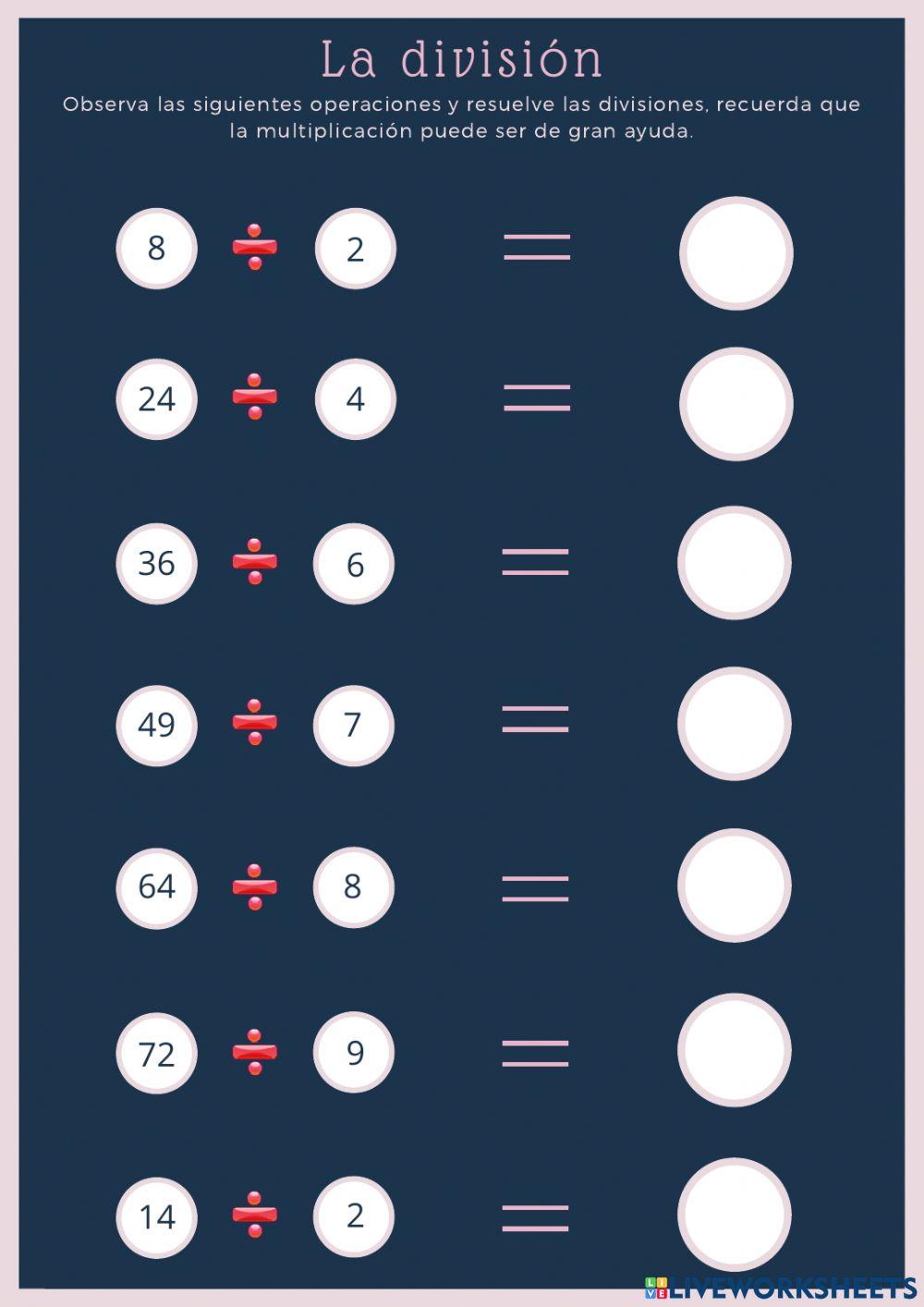 La división

Observa las siguientes operaciones y resuelve las divisiones, recuerda que la multiplicación puede ser de gran ayuda.

$8 \div 2 =$

$24 \div 4 =$

$36 \div 6 =$

$49 \div 7 =$

$64 \div 8 =$

$72 \div 9 =$

$14 \div 2 =$

LIVEWORKSHEETS