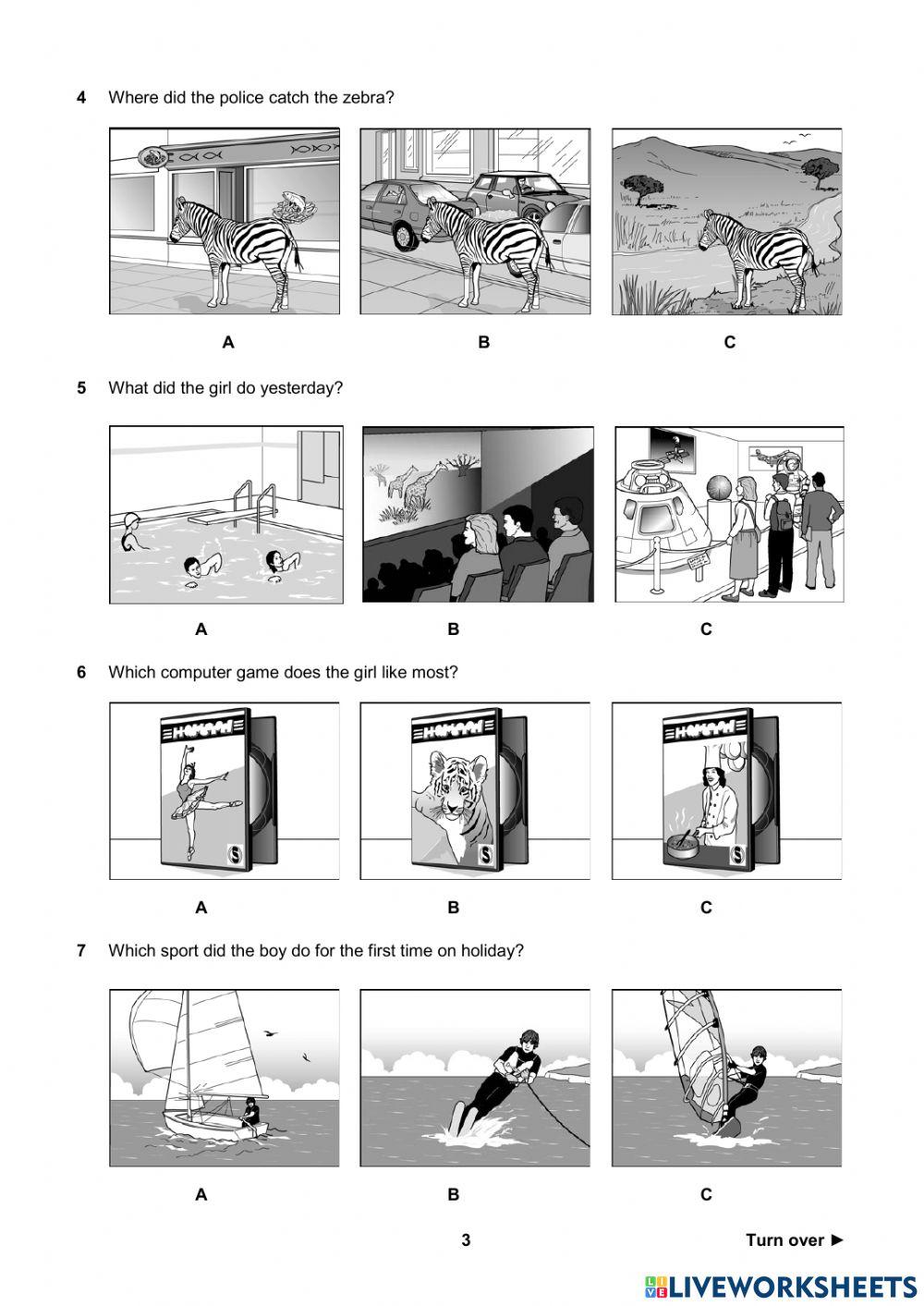 4 Where did the police catch the zebra?

A B C

5 What did the girl do yesterday?

A B C

6 Which computer game does the girl like most?

A B C

7 Which sport did the boy do for the first time on holiday?

A B C

3

Turn over ►

LIVEWORKSHEETS