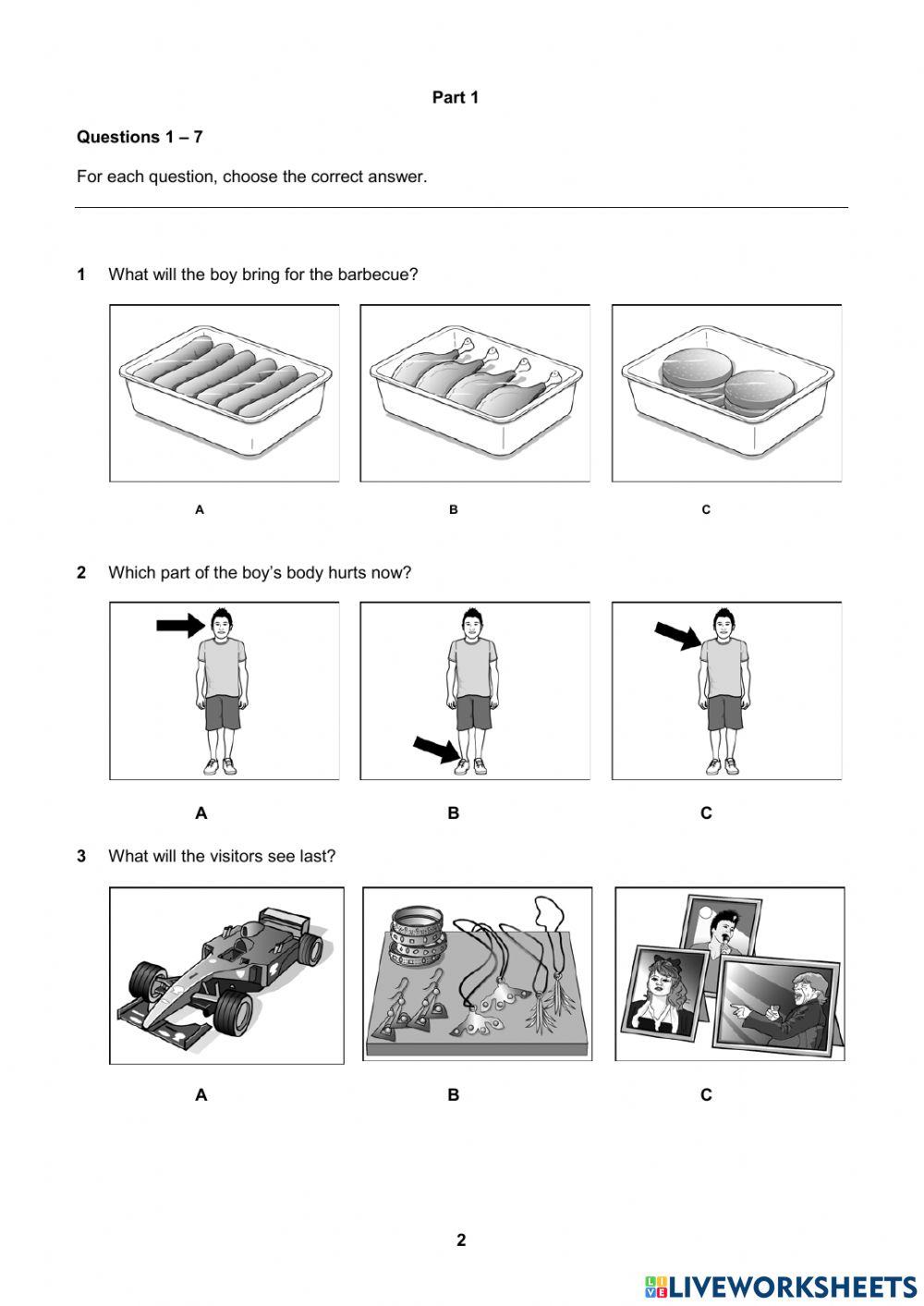 Part 1

Questions 1 – 7

For each question, choose the correct answer.

1 What will the boy bring for the barbecue?

A B C

2 Which part of the boy's body hurts now?

A B C

3 What will the visitors see last?

A B C

2

LIVEWORKSHEETS