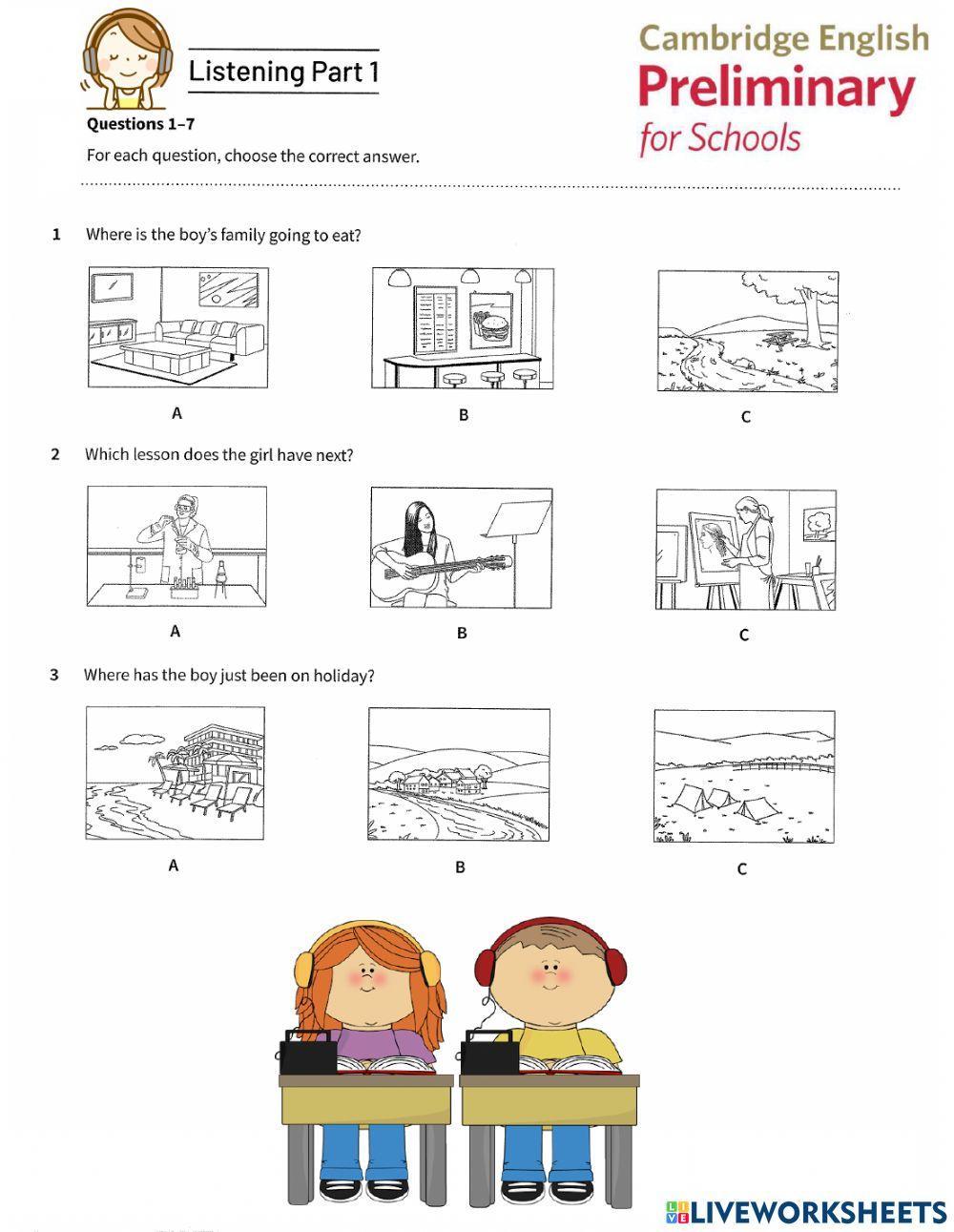 Listening Part 1

Cambridge English
Preliminary
for Schools

Questions 1–7

For each question, choose the correct answer.

1 Where is the boy's family going to eat?

A B C

2 Which lesson does the girl have next?

A B C

3 Where has the boy just been on holiday?

A B C

LIVEWORKSHEETS