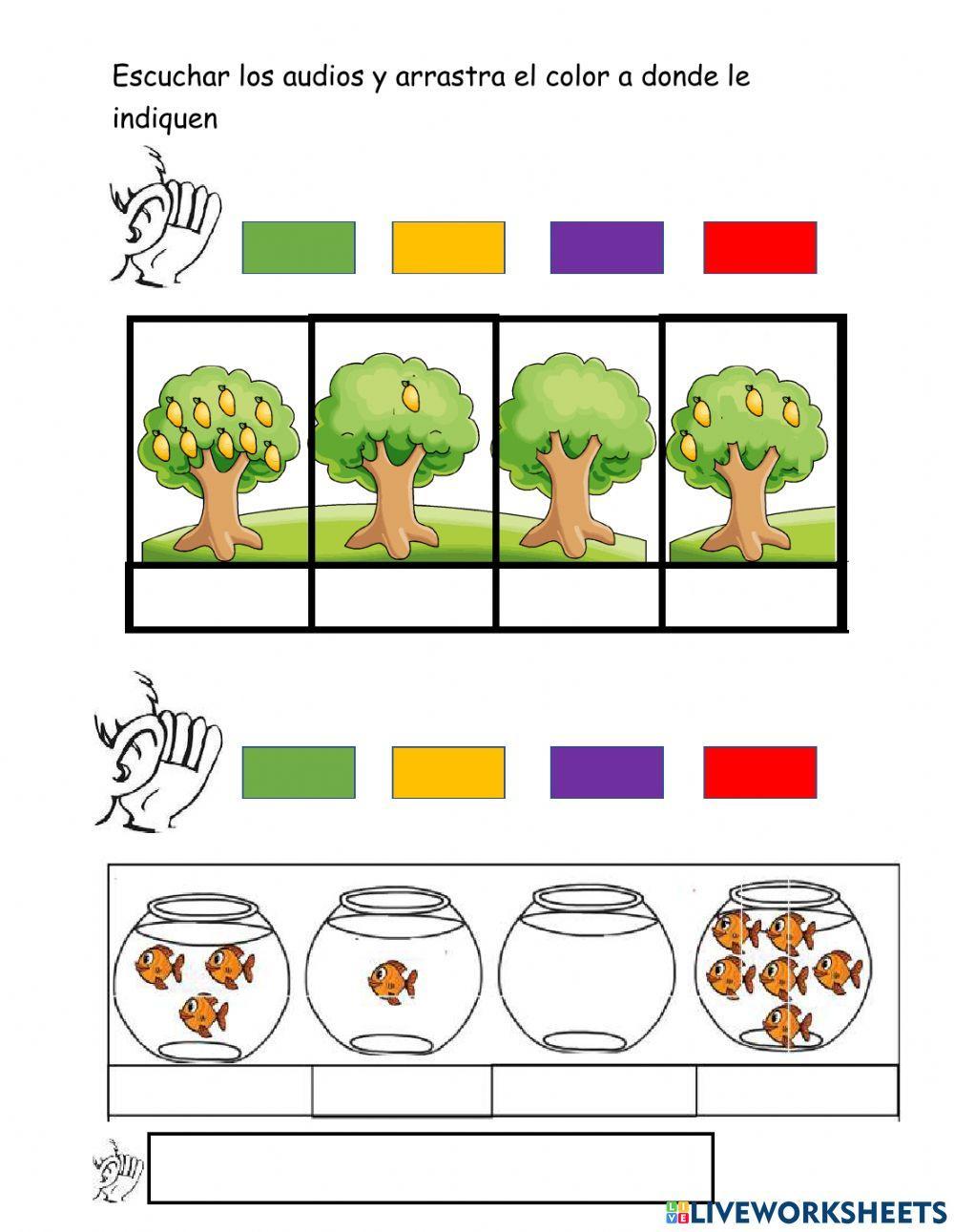 Escuchar los audios y arrastra el color a donde le indiquen

LIVEWORKSHEETS