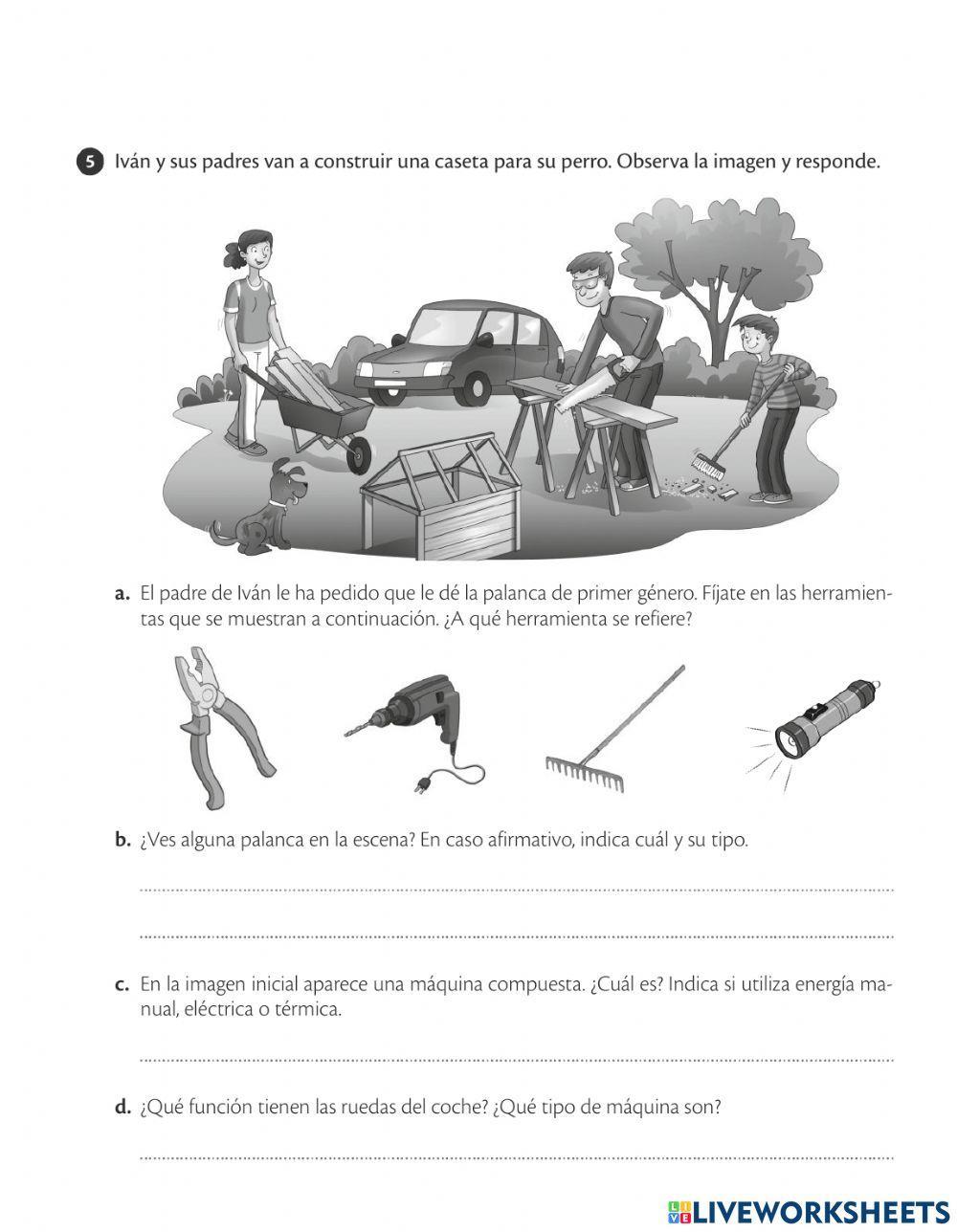 5 Iván y sus padres van a construir una caseta para su perro. Observa la imagen y responde.

a. El padre de Iván le ha pedido que le dé la palanca de primer género. Fíjate en las herramientas que se muestran a continuación. ¿A qué herramienta se refiere?

b. ¿Ves alguna palanca en la escena? En caso afirmativo, indica cuál y su tipo.

c. En la imagen inicial aparece una máquina compuesta. ¿Cuál es? Indica si utiliza energía manual, eléctrica o térmica.

d. ¿Qué función tienen las ruedas del coche? ¿Qué tipo de máquina son?

LIVEWORKSHEETS