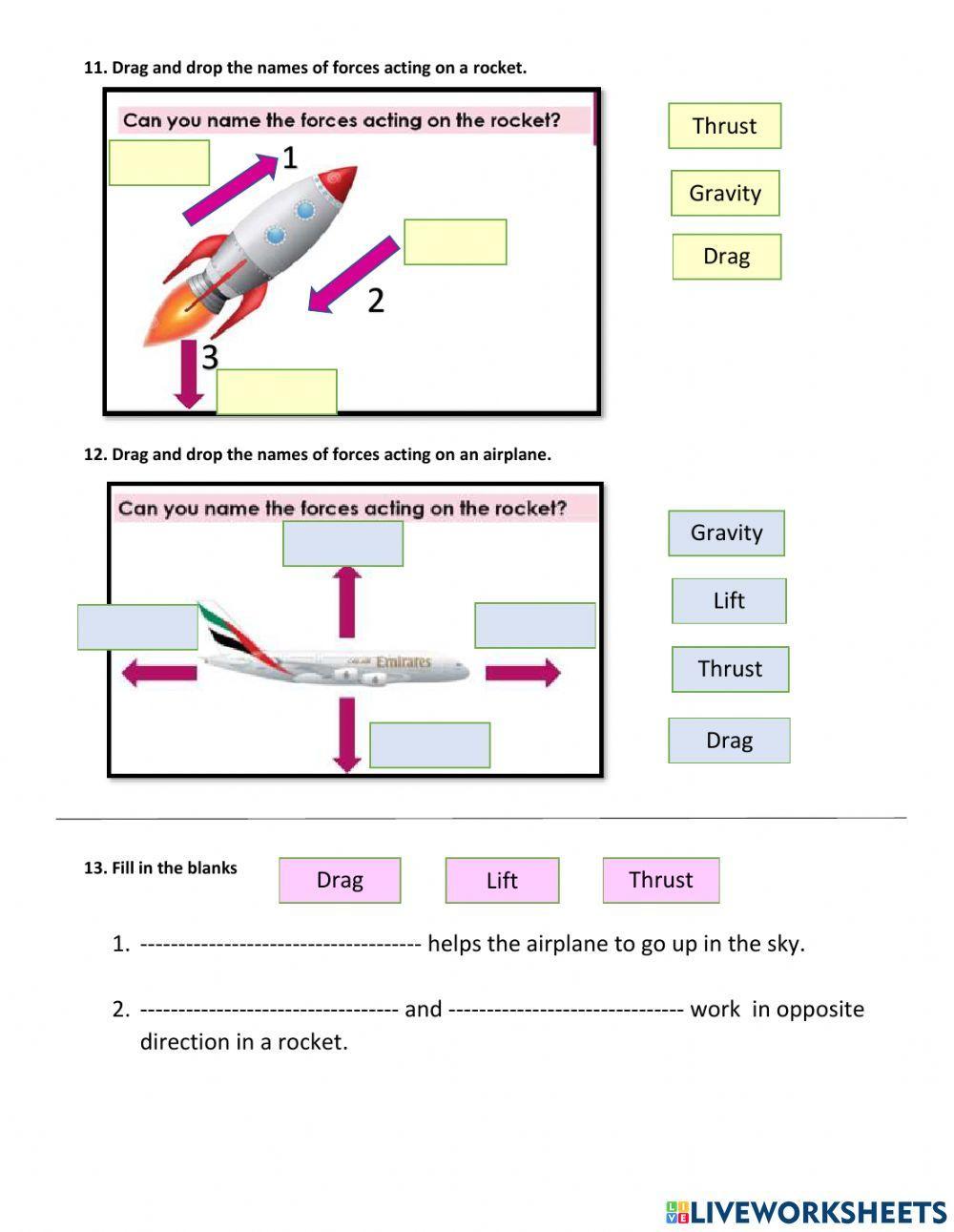 11. Drag and drop the names of forces acting on a rocket.

Can you name the forces acting on the rocket?

1

2

3

Thrust

Gravity

Drag

12. Drag and drop the names of forces acting on an airplane.

Can you name the forces acting on the rocket?

Emirates

Gravity

Lift

Thrust

Drag

13. Fill in the blanks

Drag

Lift

Thrust

1. ------------------------------------ helps the airplane to go up in the sky.

2. --------------------------------- and ------------------------------ work in opposite direction in a rocket.

LIVEWORKSHEETS