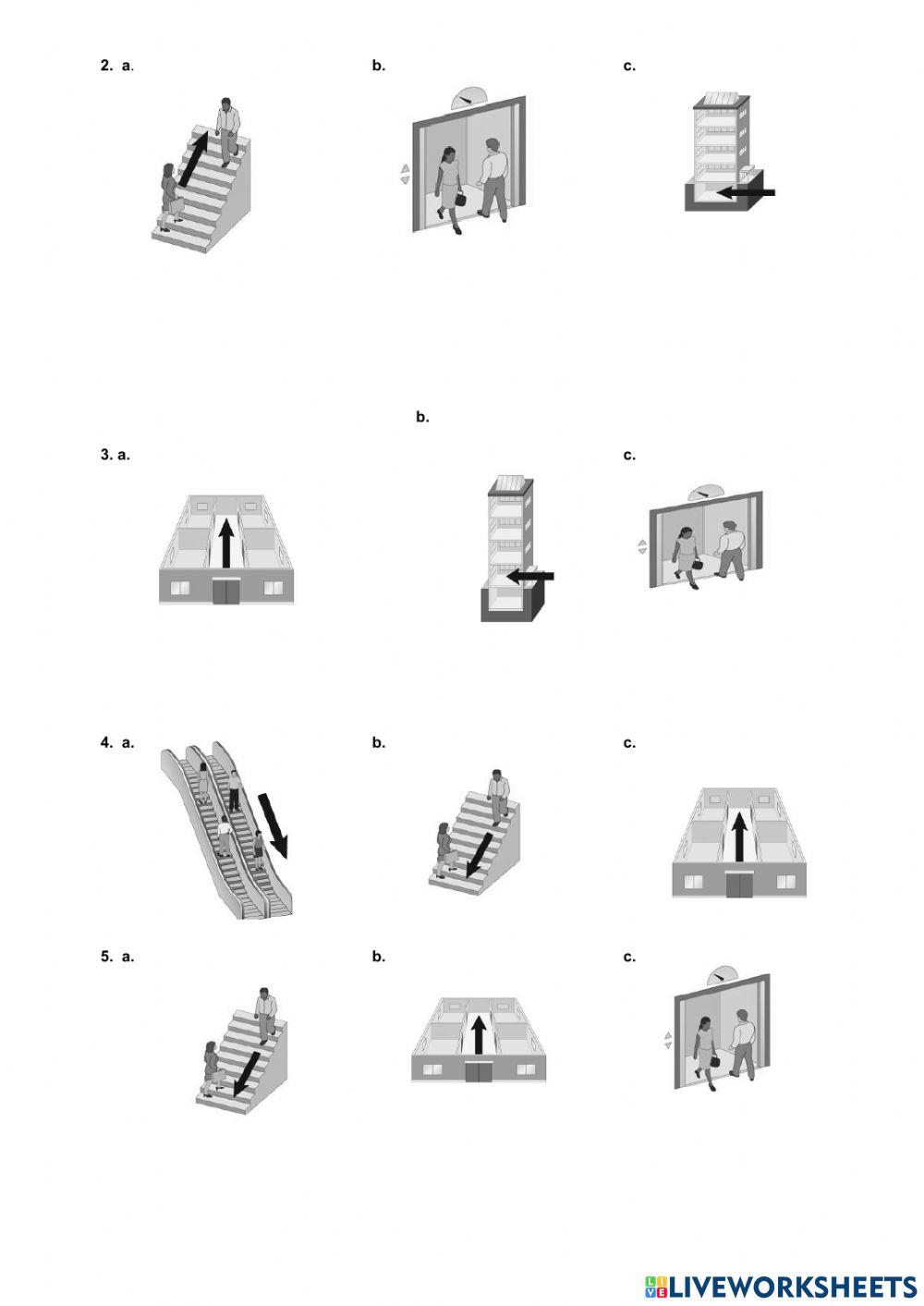 2. a.

b.

c.

b.

3. a.

c.

4. a.

b.

c.

5. a.

b.

c.

LIVEWORKSHEETS