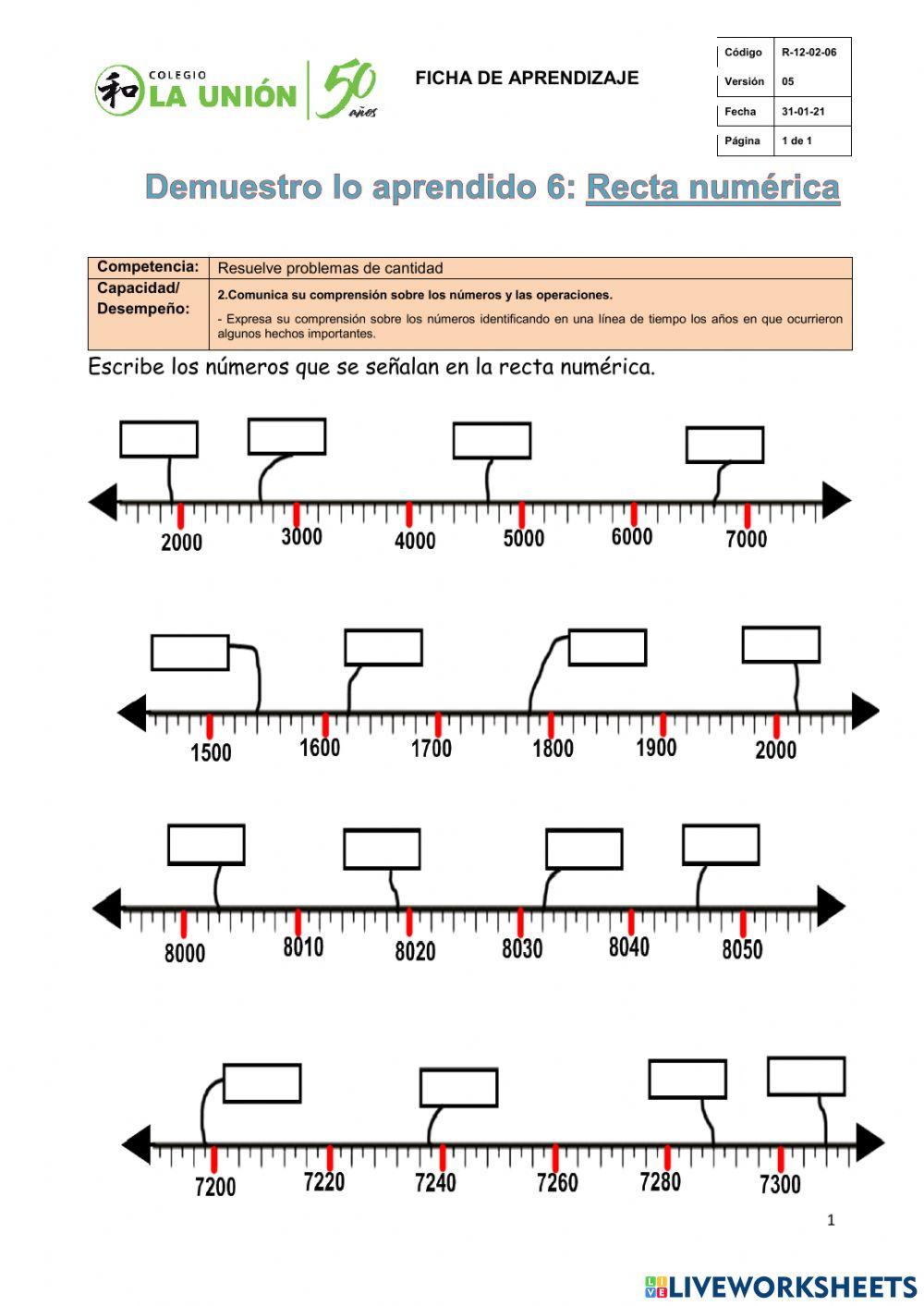 和 COLEGIO LA UNIÓN 50 años

FICHA DE APRENDIZAJE

| Código | R-12-02-06 |
|---|---|
| Versión | 05 |
| Fecha | 31-01-21 |
| Página | 1 de 1 |

Demuestro lo aprendido 6: Recta numérica

| Competencia: | Resuelve problemas de cantidad |
|---|---|
| Capacidad/ Desempeño: | 2.Comunica su comprensión sobre los números y las operaciones. - Expresa su comprensión sobre los números identificando en una línea de tiempo los años en que ocurrieron algunos hechos importantes. |

Escribe los números que se señalan en la recta numérica.

2000 3000 4000 5000 6000 7000

1500 1600 1700 1800 1900 2000

8000 8010 8020 8030 8040 8050

7200 7220 7240 7260 7280 7300

1

LIVEWORKSHEETS