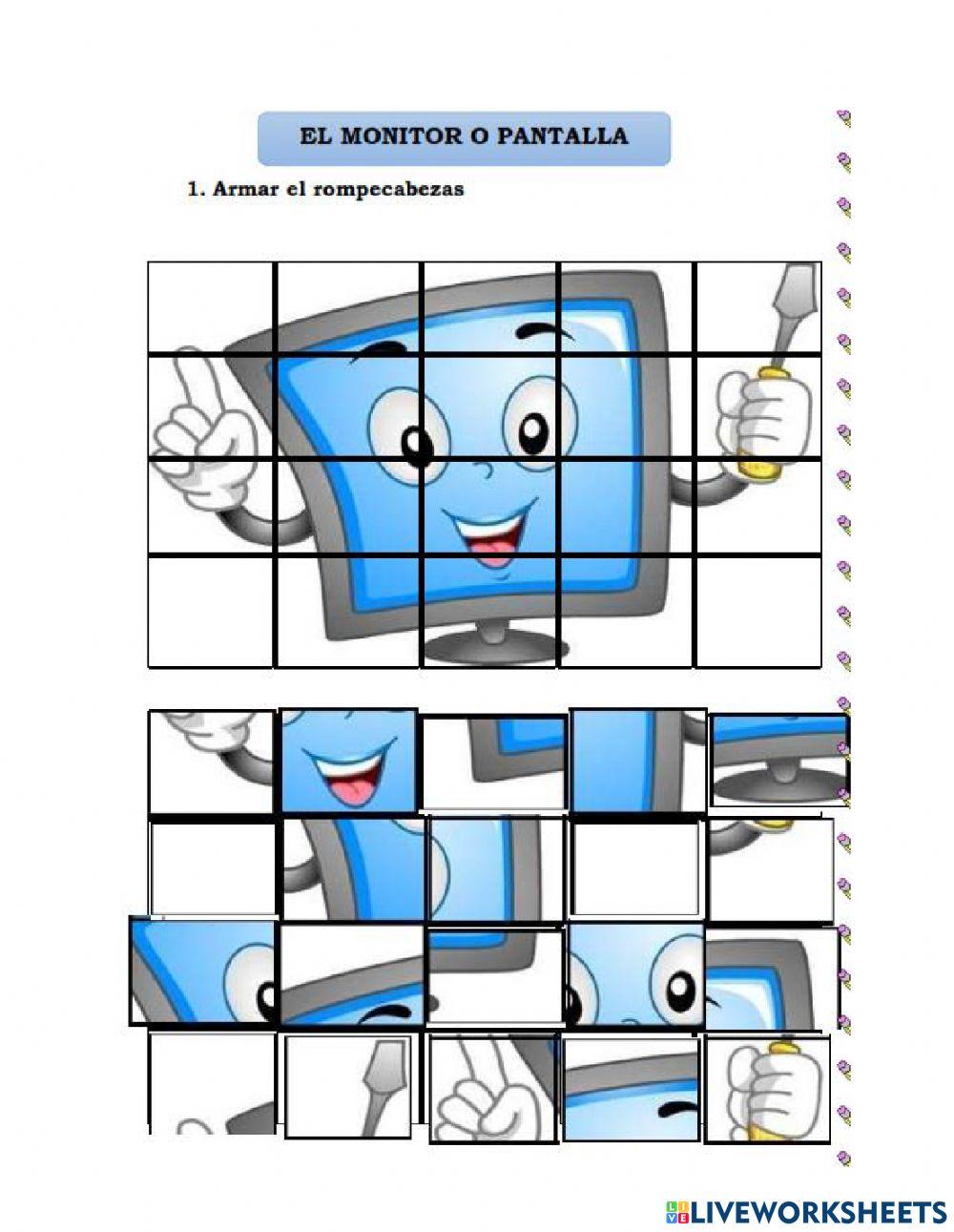 EL MONITOR O PANTALLA

1. Armar el rompecabezas

LIVEWORKSHEETS