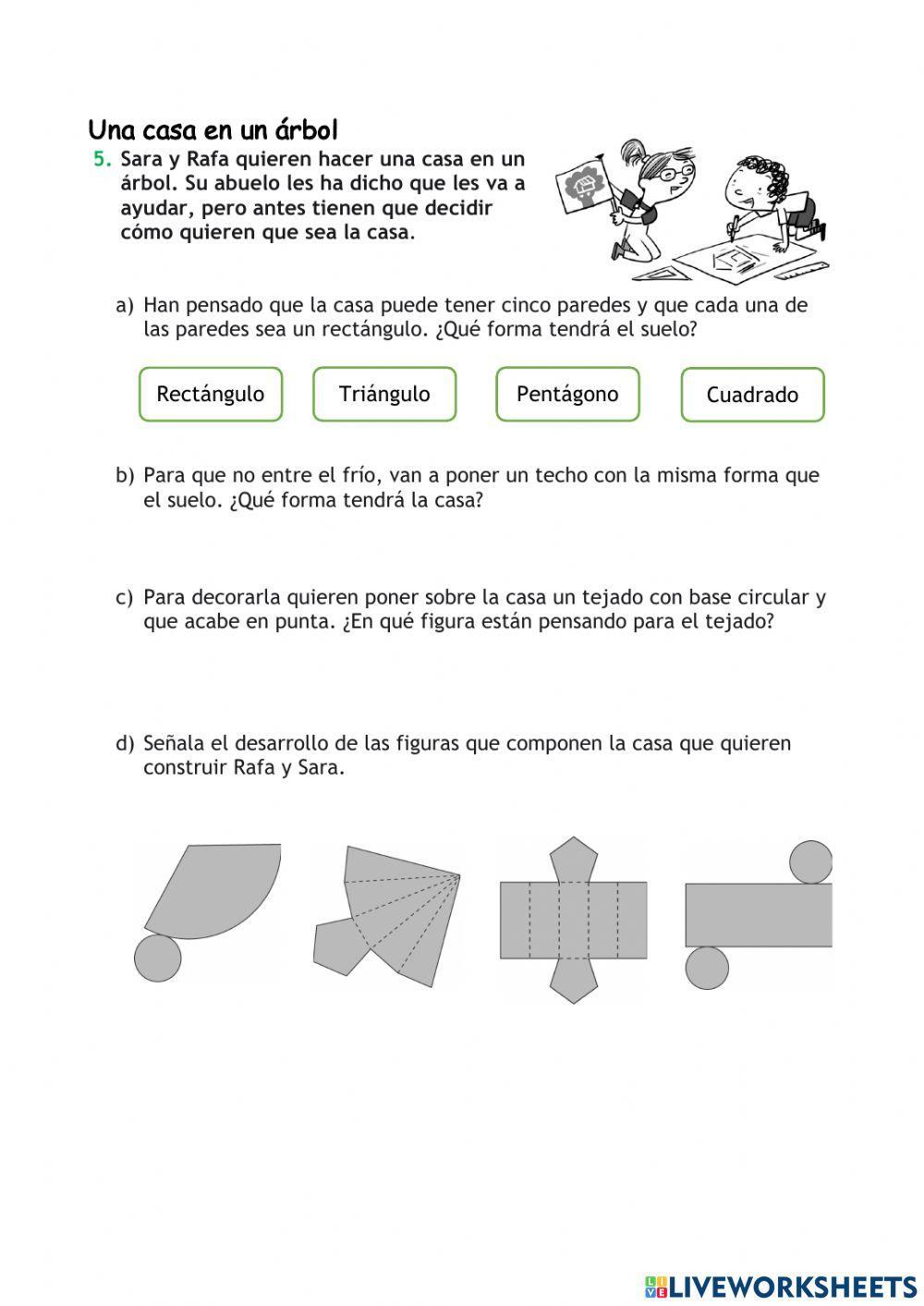 Una casa en un árbol

5. Sara y Rafa quieren hacer una casa en un árbol. Su abuelo les ha dicho que les va a ayudar, pero antes tienen que decidir cómo quieren que sea la casa.

a) Han pensado que la casa puede tener cinco paredes y que cada una de las paredes sea un rectángulo. ¿Qué forma tendrá el suelo?

Rectángulo

Triángulo

Pentágono

Cuadrado

b) Para que no entre el frío, van a poner un techo con la misma forma que el suelo. ¿Qué forma tendrá la casa?

c) Para decorarla quieren poner sobre la casa un tejado con base circular y que acabe en punta. ¿En qué figura están pensando para el tejado?

d) Señala el desarrollo de las figuras que componen la casa que quieren construir Rafa y Sara.

LIVEWORKSHEETS