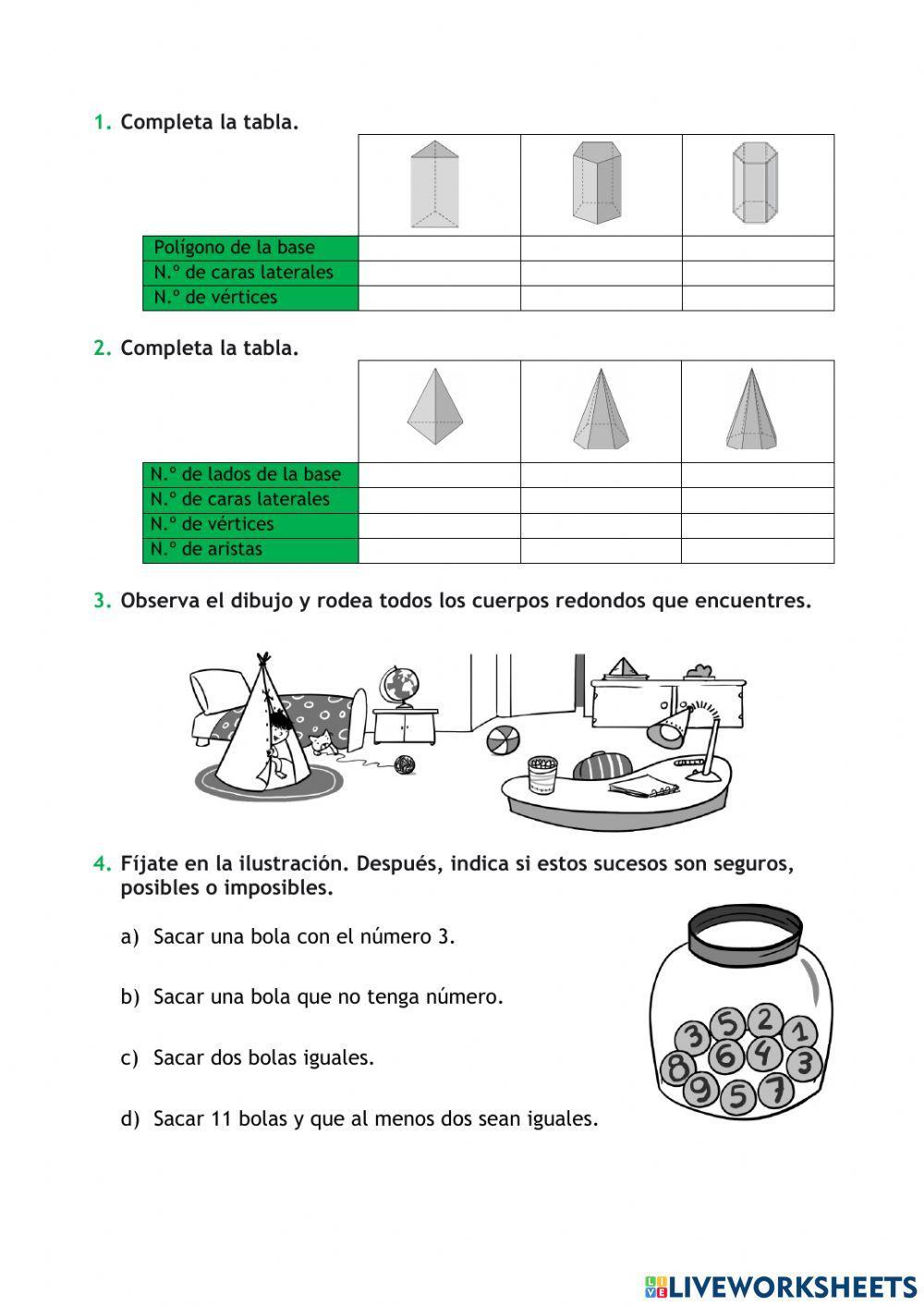 1. Completa la tabla.

| | | | |
|---|---|---|---|
| Polígono de la base | | | |
| N.º de caras laterales | | | |
| N.º de vértices | | | |

2. Completa la tabla.

| | | | |
|---|---|---|---|
| N.º de lados de la base | | | |
| N.º de caras laterales | | | |
| N.º de vértices | | | |
| N.º de aristas | | | |

3. Observa el dibujo y rodea todos los cuerpos redondos que encuentres.

4. Fíjate en la ilustración. Después, indica si estos sucesos son seguros, posibles o imposibles.

a) Sacar una bola con el número 3.

b) Sacar una bola que no tenga número.

c) Sacar dos bolas iguales.

d) Sacar 11 bolas y que al menos dos sean iguales.

3 5 2 1 8 6 4 3 9 5 7

LIVEWORKSHEETS