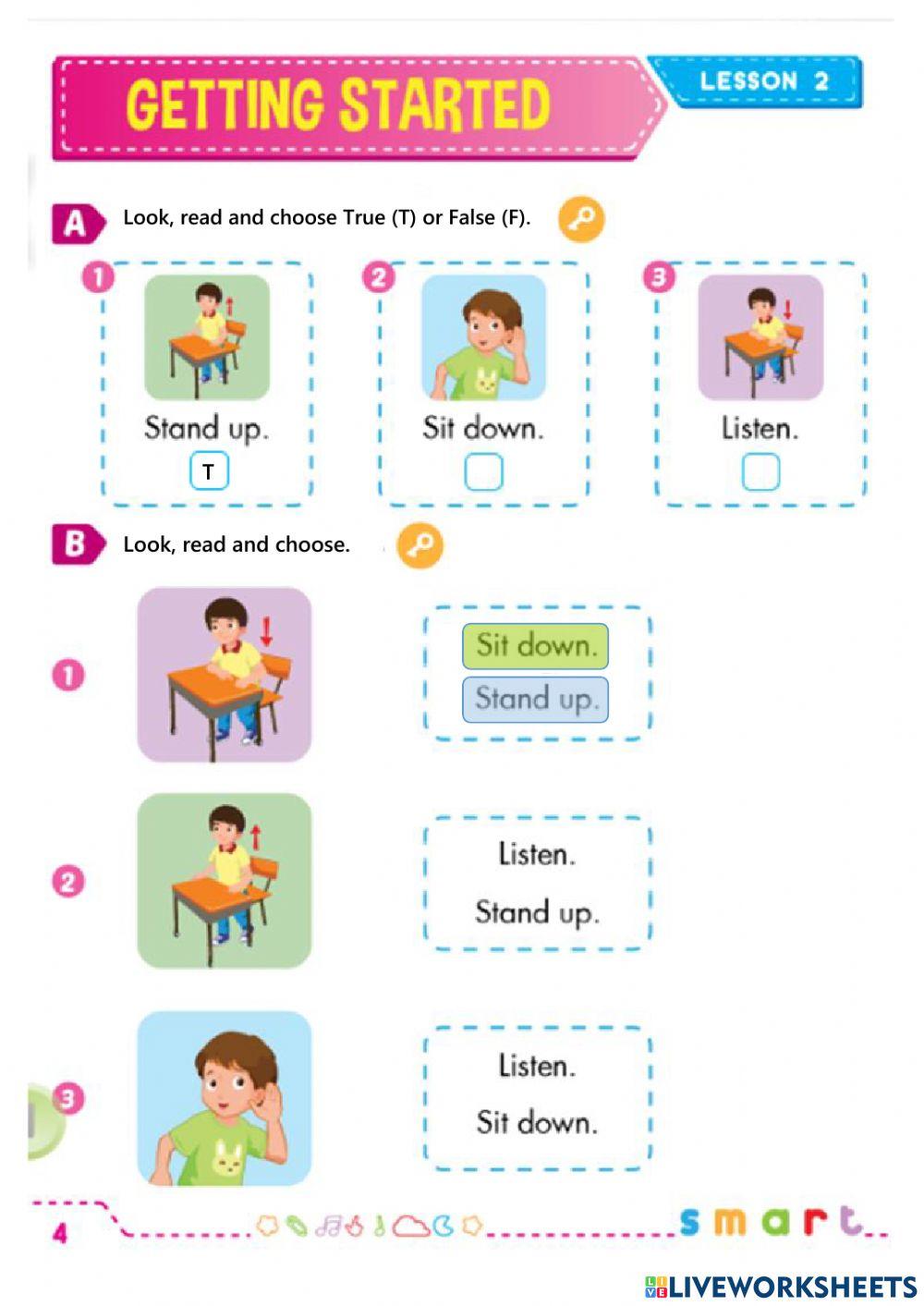 GETTING STARTED

LESSON 2

A Look, read and choose True (T) or False (F).

1 Stand up. T

2 Sit down.

3 Listen.

B Look, read and choose.

1 Sit down. Stand up.

2 Listen. Stand up.

3 Listen. Sit down.

4

smart

LIVEWORKSHEETS