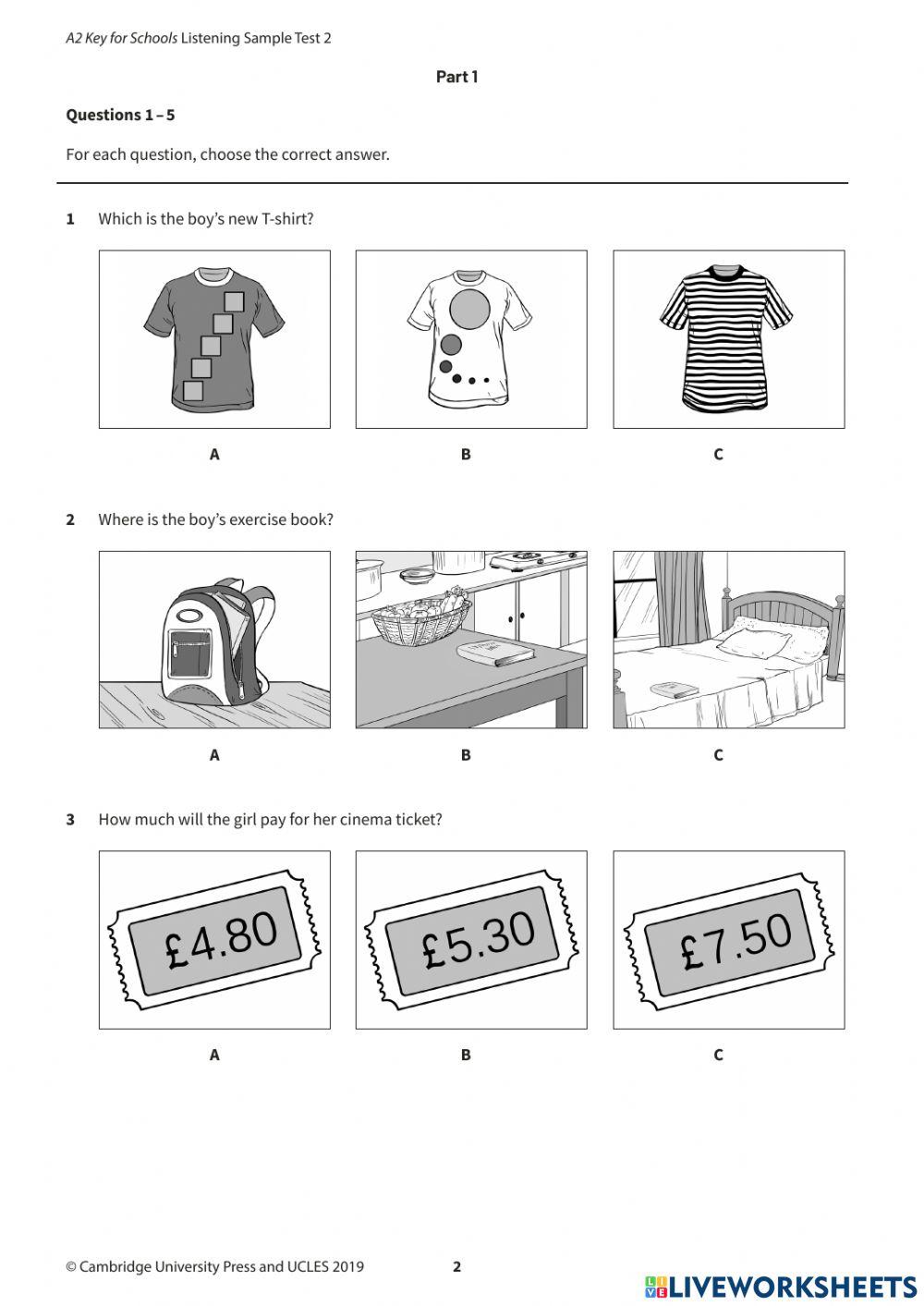 A2 Key for Schools Listening Sample Test 2

Part 1

Questions 1 – 5

For each question, choose the correct answer.

1 Which is the boy's new T-shirt?

A B C

2 Where is the boy's exercise book?

A B C

3 How much will the girl pay for her cinema ticket?

£4.80 £5.30 £7.50

A B C

© Cambridge University Press and UCLES 2019 2

LIVEWORKSHEETS