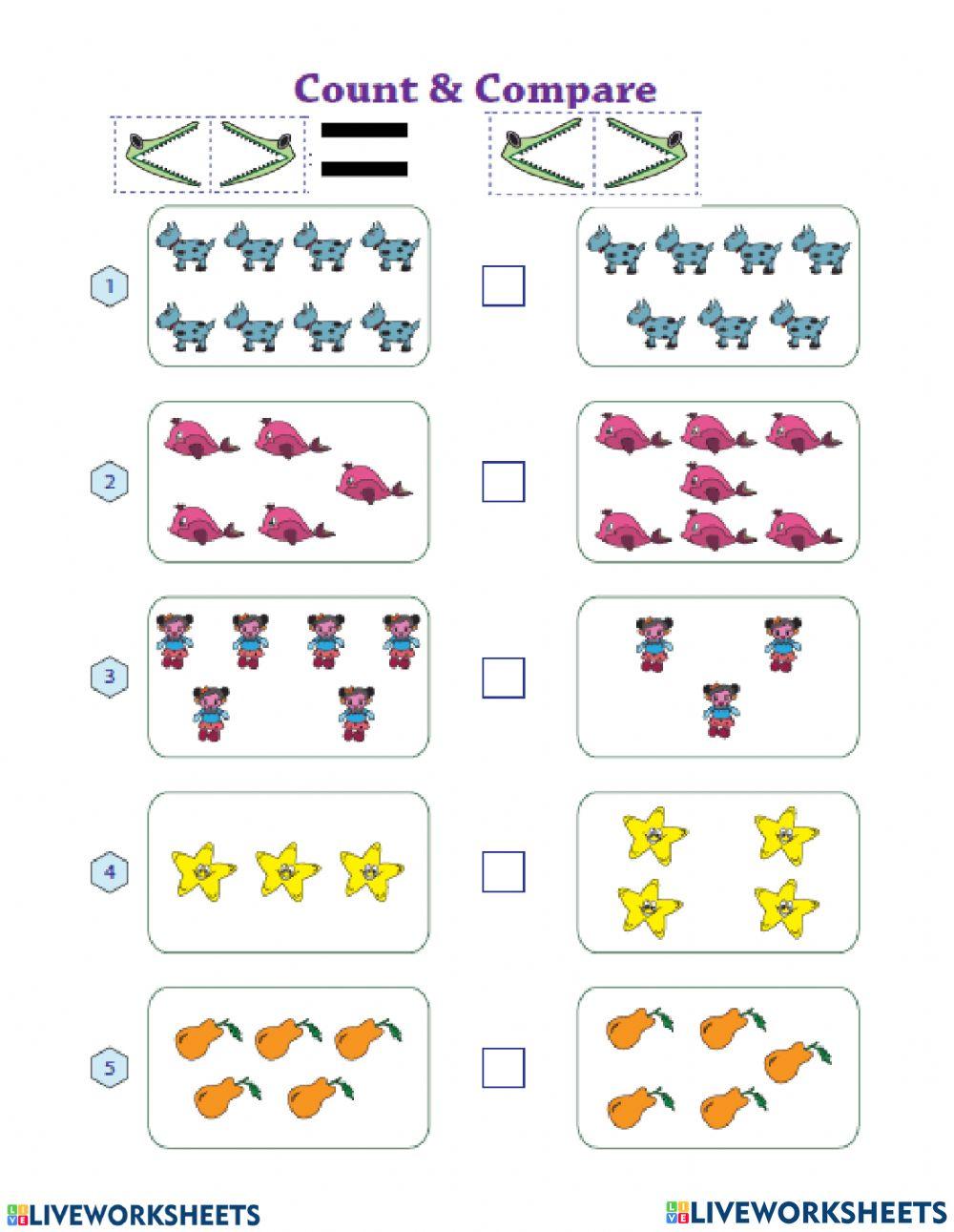 Count & Compare

$<$ $>$ $=$ $<$ $>$

1

2

3

4

5

LIVEWORKSHEETS

LIVEWORKSHEETS