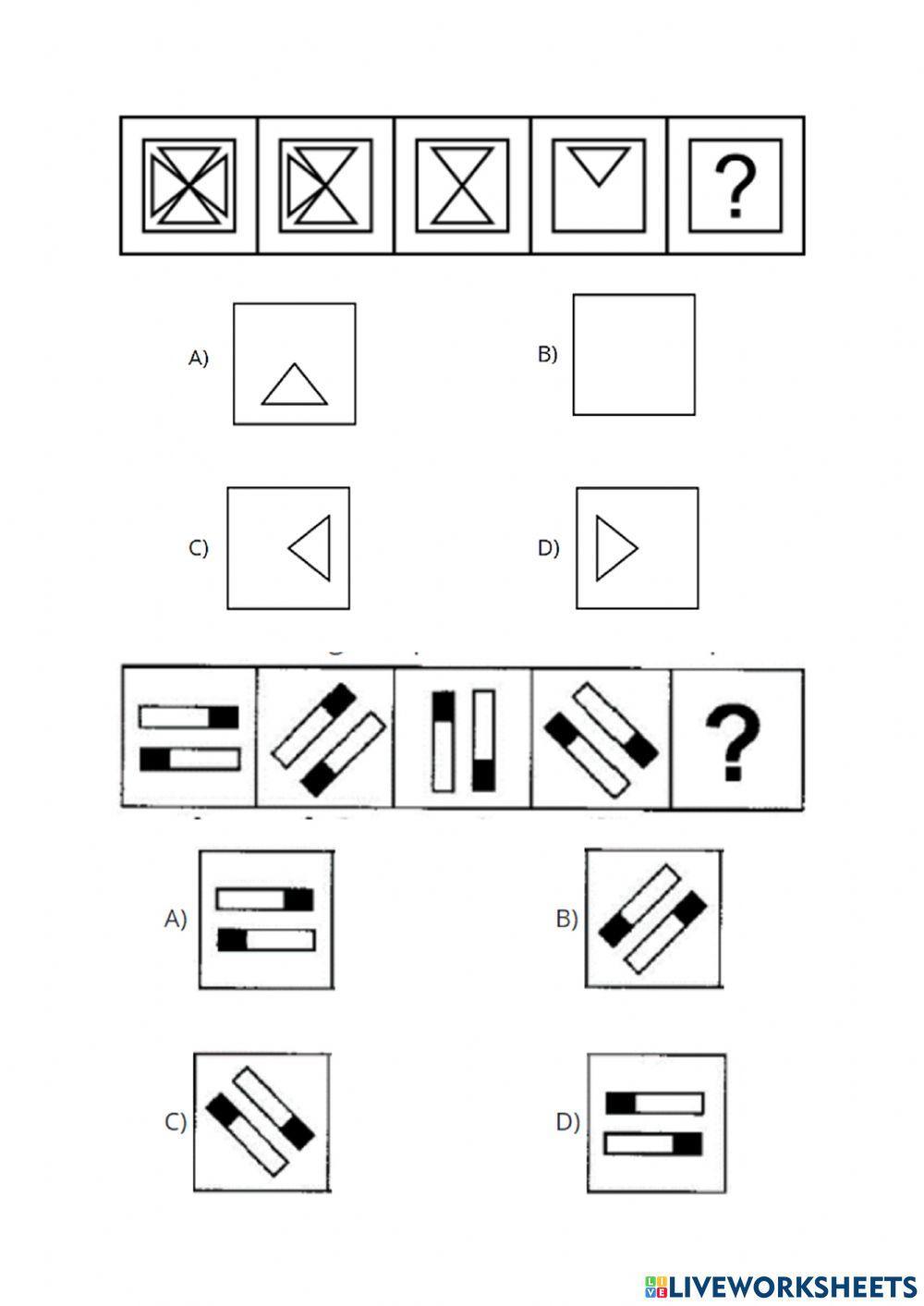 ?

A)

B)

C)

D)

?

A)

B)

C)

D)

LIVEWORKSHEETS