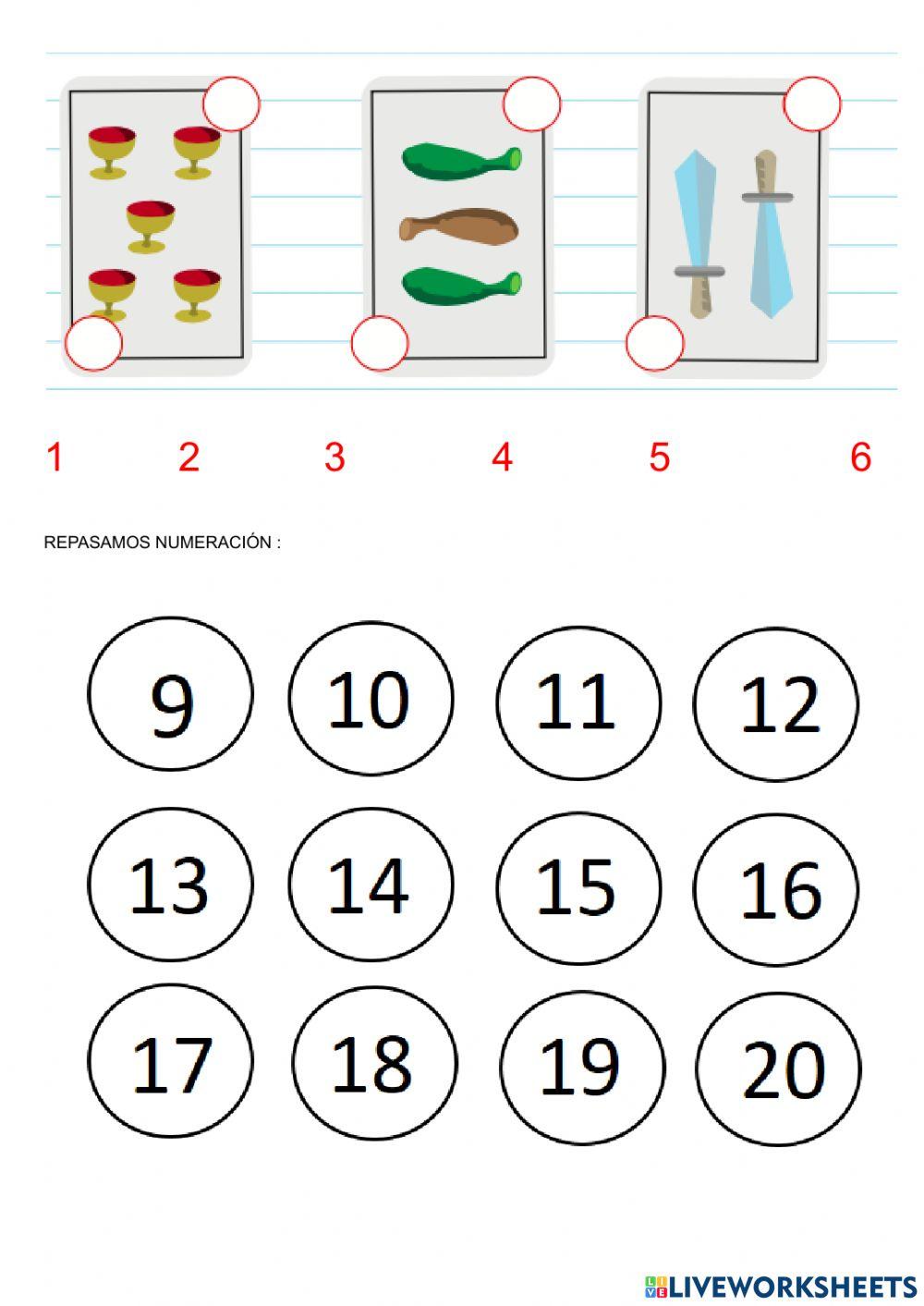 1 2 3 4 5 6

REPASAMOS NUMERACIÓN :

9 10 11 12

13 14 15 16

17 18 19 20

LIVEWORKSHEETS