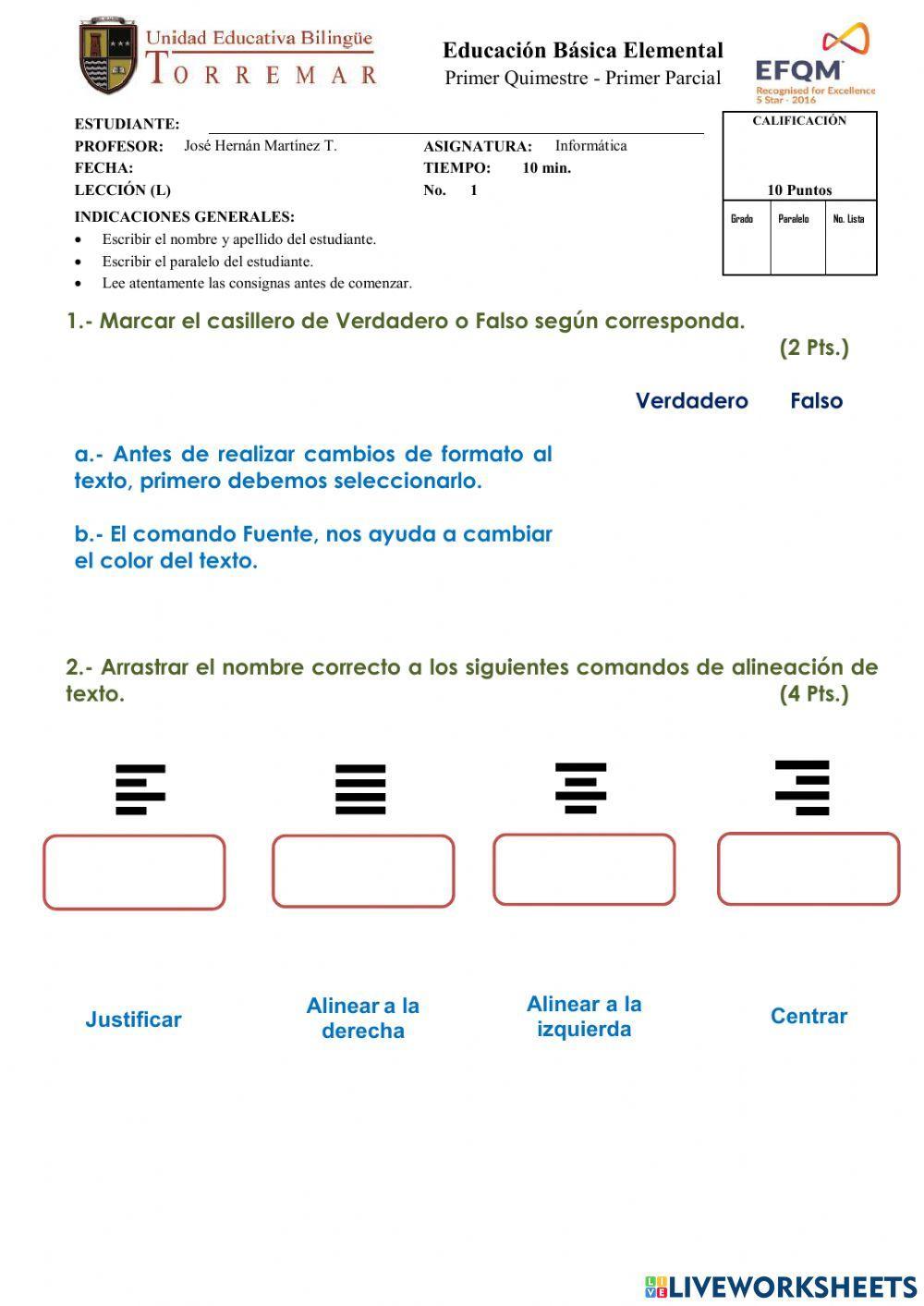 Unidad Educativa Bilingüe
TORREMAR

Educación Básica Elemental
Primer Quimestre - Primer Parcial

EFQM
Recognised for Excellence
5 Star - 2016

ESTUDIANTE:
PROFESOR: José Hernán Martínez T. ASIGNATURA: Informática
FECHA: TIEMPO: 10 min.
LECCIÓN (L) No. 1

CALIFICACIÓN
10 Puntos

| Grado | Paralelo | No. Lista |
|---|---|---|
| | | |

INDICACIONES GENERALES:
• Escribir el nombre y apellido del estudiante.
• Escribir el paralelo del estudiante.
• Lee atentamente las consignas antes de comenzar.

1.- Marcar el casillero de Verdadero o Falso según corresponda. (2 Pts.)

Verdadero Falso

a.- Antes de realizar cambios de formato al texto, primero debemos seleccionarlo.

b.- El comando Fuente, nos ayuda a cambiar el color del texto.

2.- Arrastrar el nombre correcto a los siguientes comandos de alineación de texto. (4 Pts.)

Justificar

Alinear a la derecha

Alinear a la izquierda

Centrar

LIVEWORKSHEETS