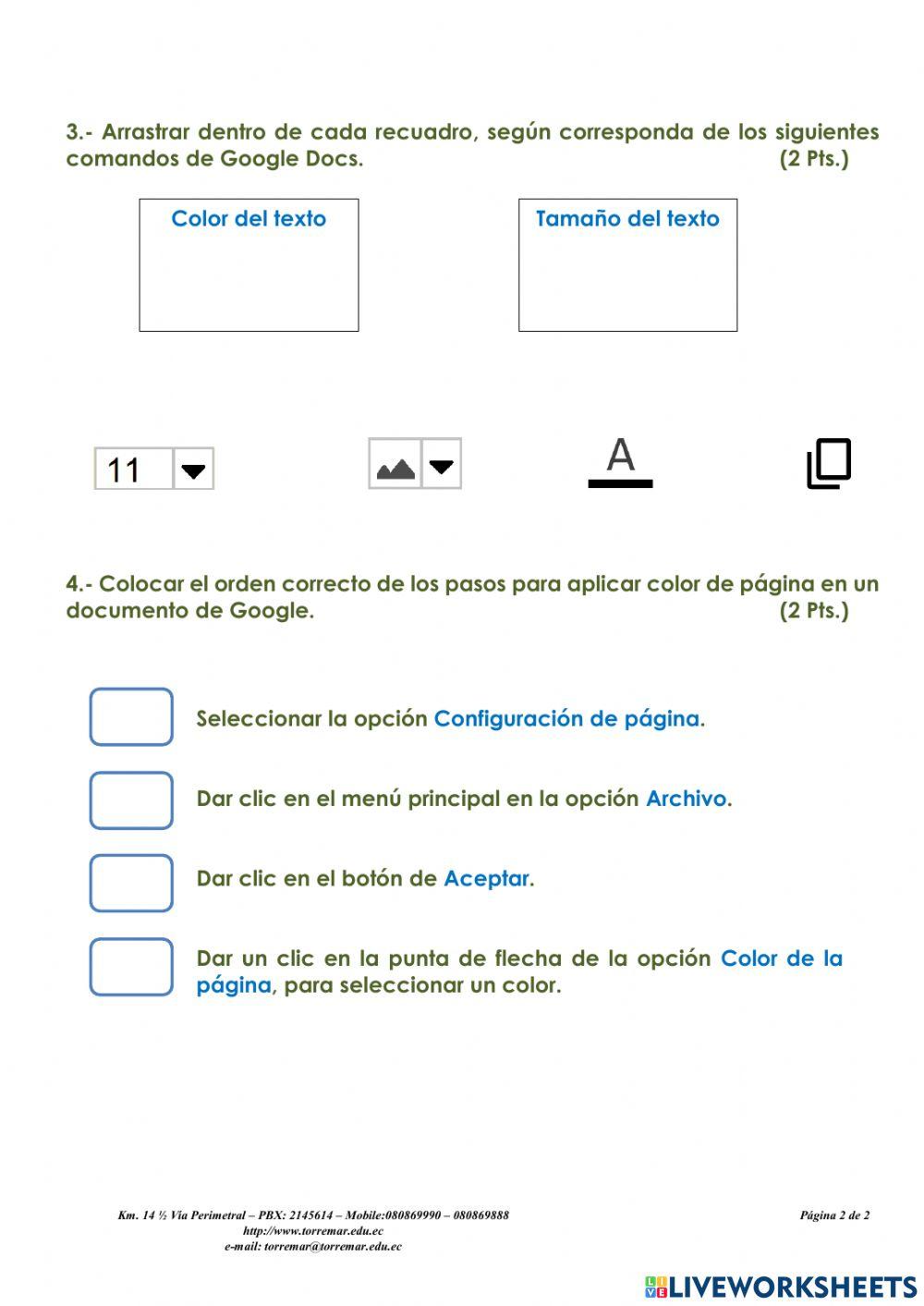 3.- Arrastrar dentro de cada recuadro, según corresponda de los siguientes comandos de Google Docs. (2 Pts.)

Color del texto

Tamaño del texto

11

A

4.- Colocar el orden correcto de los pasos para aplicar color de página en un documento de Google. (2 Pts.)

Seleccionar la opción Configuración de página.

Dar clic en el menú principal en la opción Archivo.

Dar clic en el botón de Aceptar.

Dar un clic en la punta de flecha de la opción Color de la página, para seleccionar un color.

Km. 14 ½ Vía Perimetral – PBX: 2145614 – Mobile:080869990 – 080869888
http://www.torremar.edu.ec
e-mail: torremar@torremar.edu.ec

Página 2 de 2

LIVEWORKSHEETS