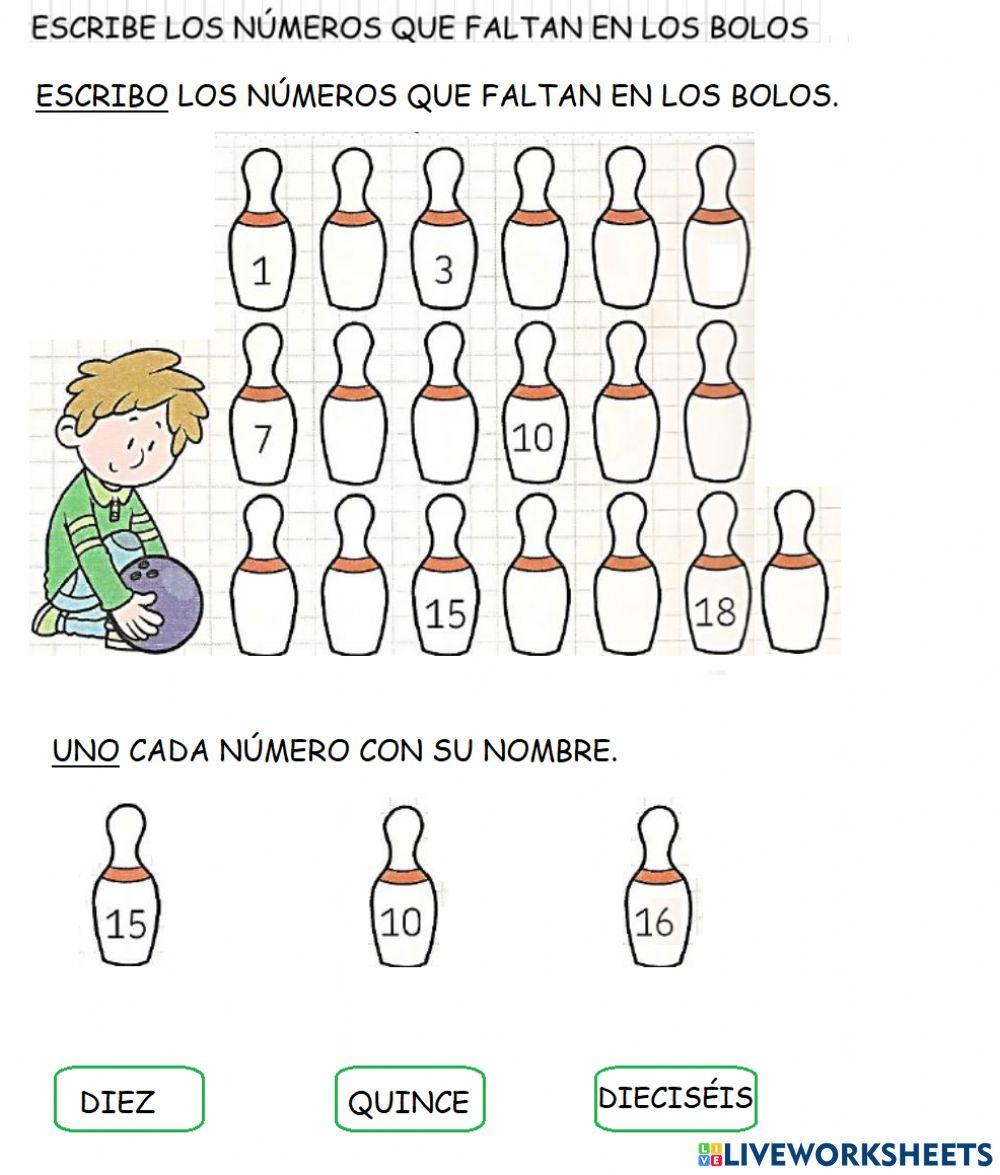 ESCRIBE LOS NÚMEROS QUE FALTAN EN LOS BOLOS

ESCRIBO LOS NÚMEROS QUE FALTAN EN LOS BOLOS.

1 3

7 10

15 18

UNO CADA NÚMERO CON SU NOMBRE.

15 10 16

DIEZ QUINCE DIECISÉIS

LIVEWORKSHEETS