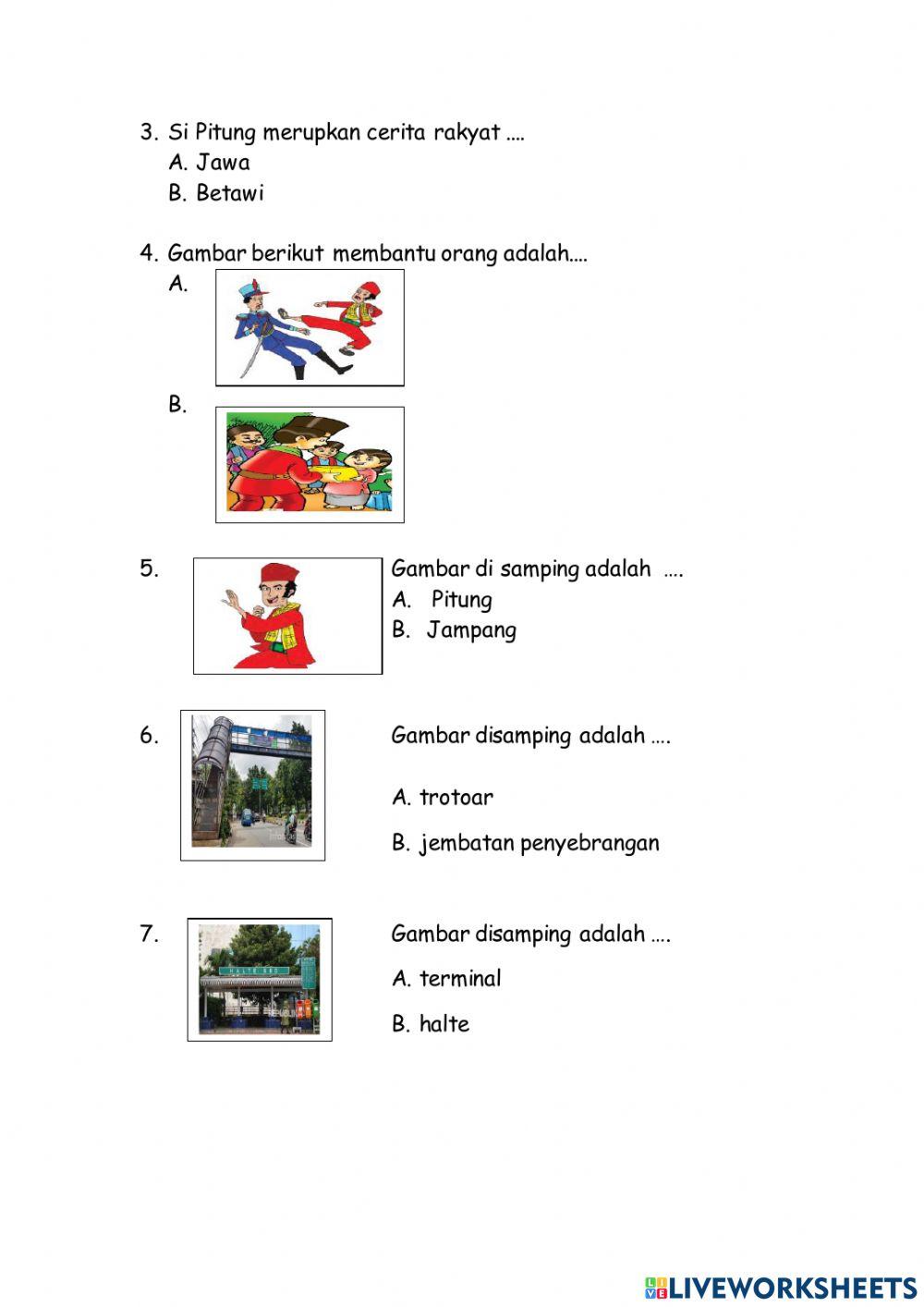 3. Si Pitung merupkan cerita rakyat ....
A. Jawa
B. Betawi

4. Gambar berikut membantu orang adalah....
A.
B.

5. Gambar di samping adalah ....
A. Pitung
B. Jampang

6. Gambar disamping adalah ....
A. trotoar
B. jembatan penyebrangan

7. Gambar disamping adalah ....
A. terminal
B. halte

LIVEWORKSHEETS