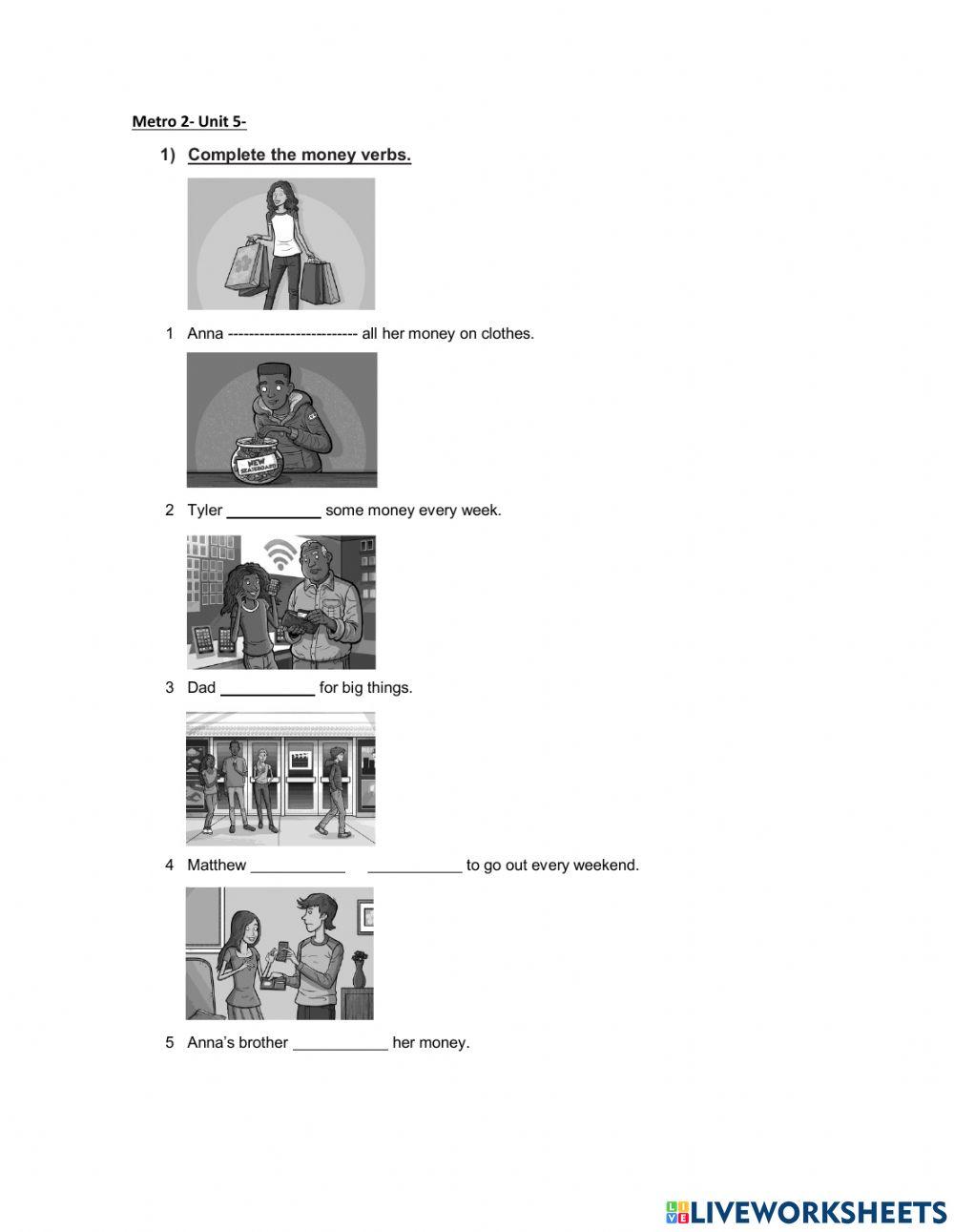 Metro 2- Unit 5-

1) Complete the money verbs.

1 Anna ------------------------ all her money on clothes.

NEW SKATEBOARD

2 Tyler ___________ some money every week.

3 Dad ___________ for big things.

4 Matthew ___________ ___________ to go out every weekend.

5 Anna's brother ___________ her money.

LIVEWORKSHEETS