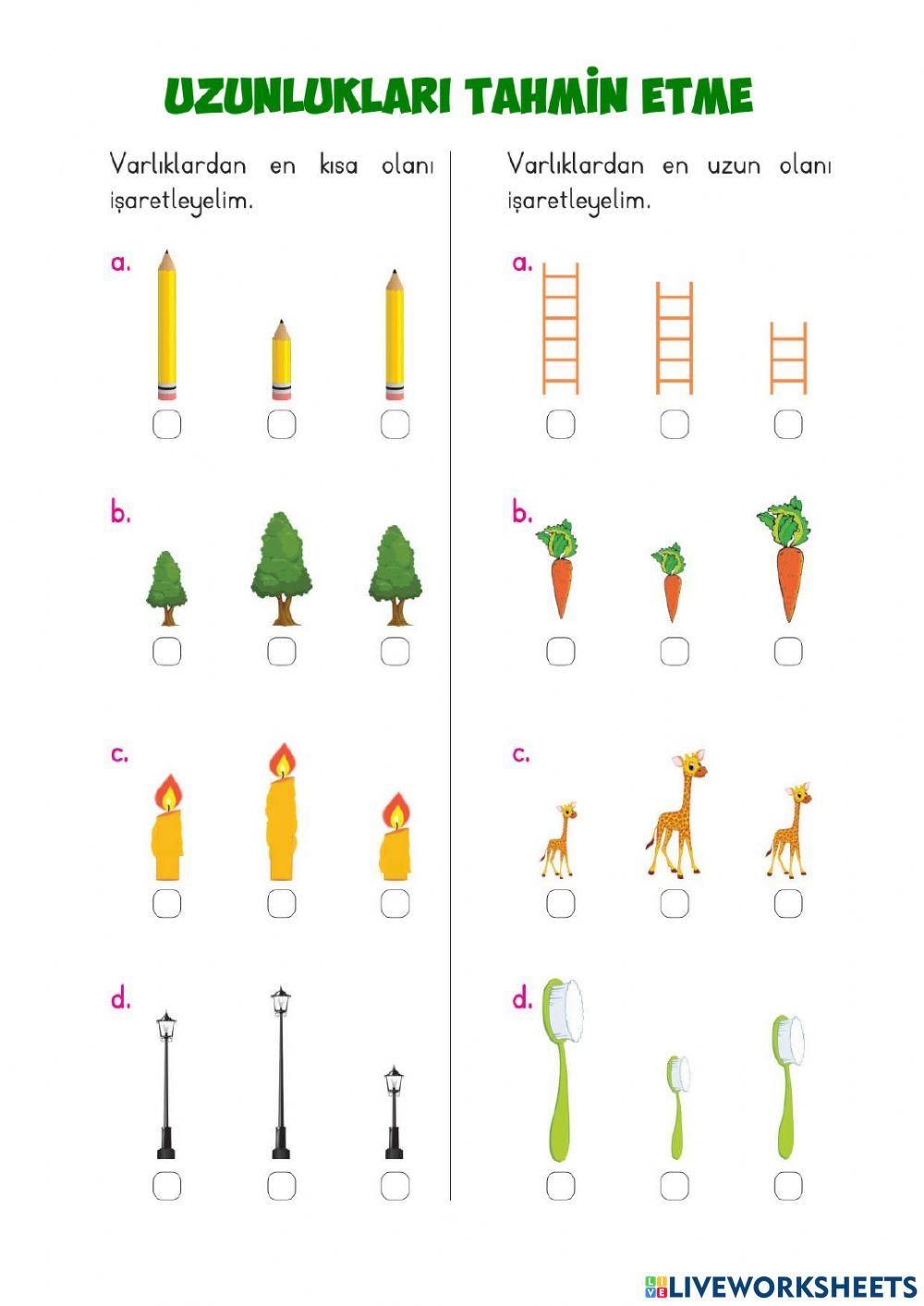 UZUNLUKLARI TAHMİN ETME

Varlıklardan en kısa olanı işaretleyelim.

a.

b.

c.

d.

Varlıklardan en uzun olanı işaretleyelim.

a.

b.

c.

d.

LIVEWORKSHEETS