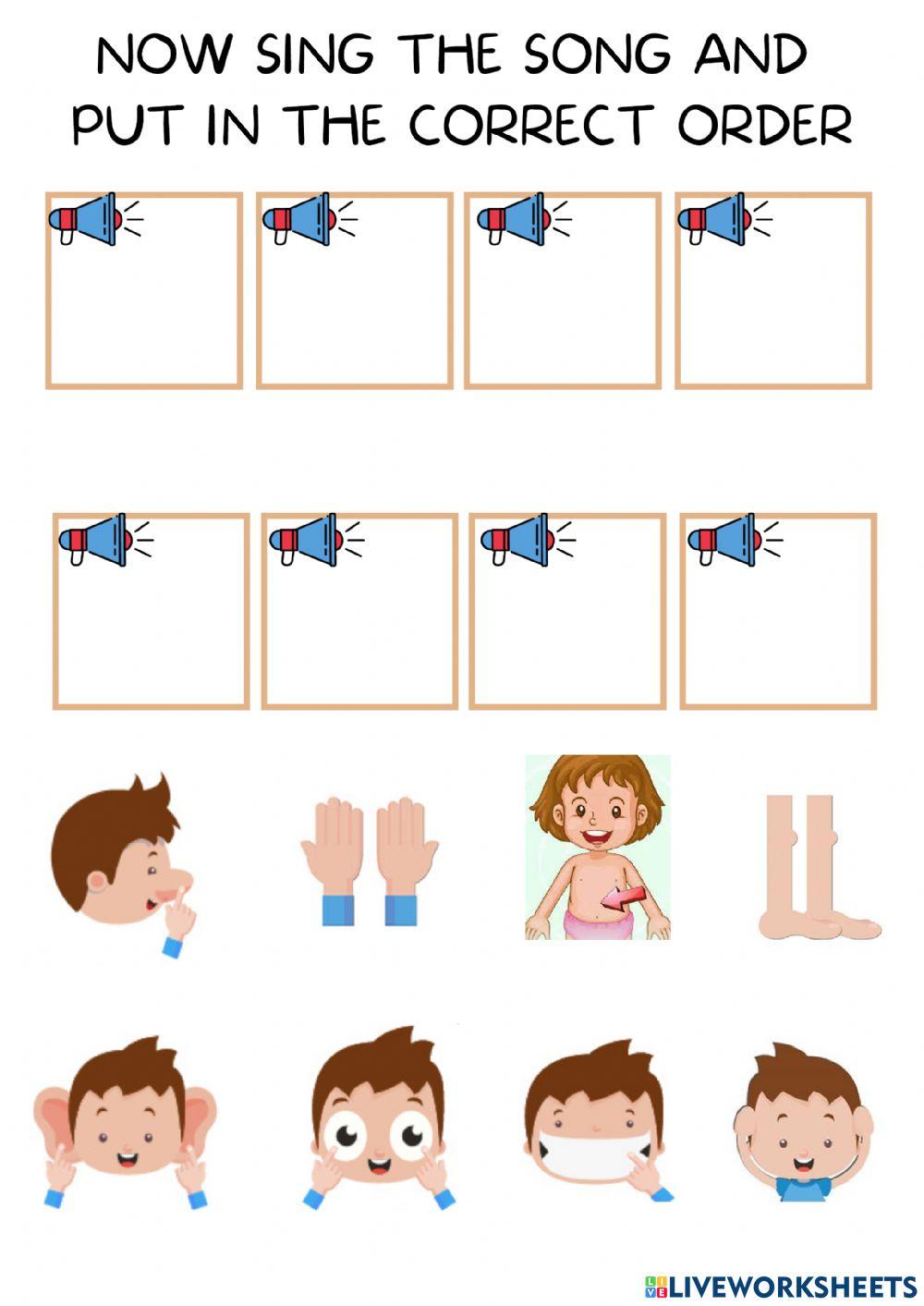 NOW SING THE SONG AND PUT IN THE CORRECT ORDER

LIVEWORKSHEETS