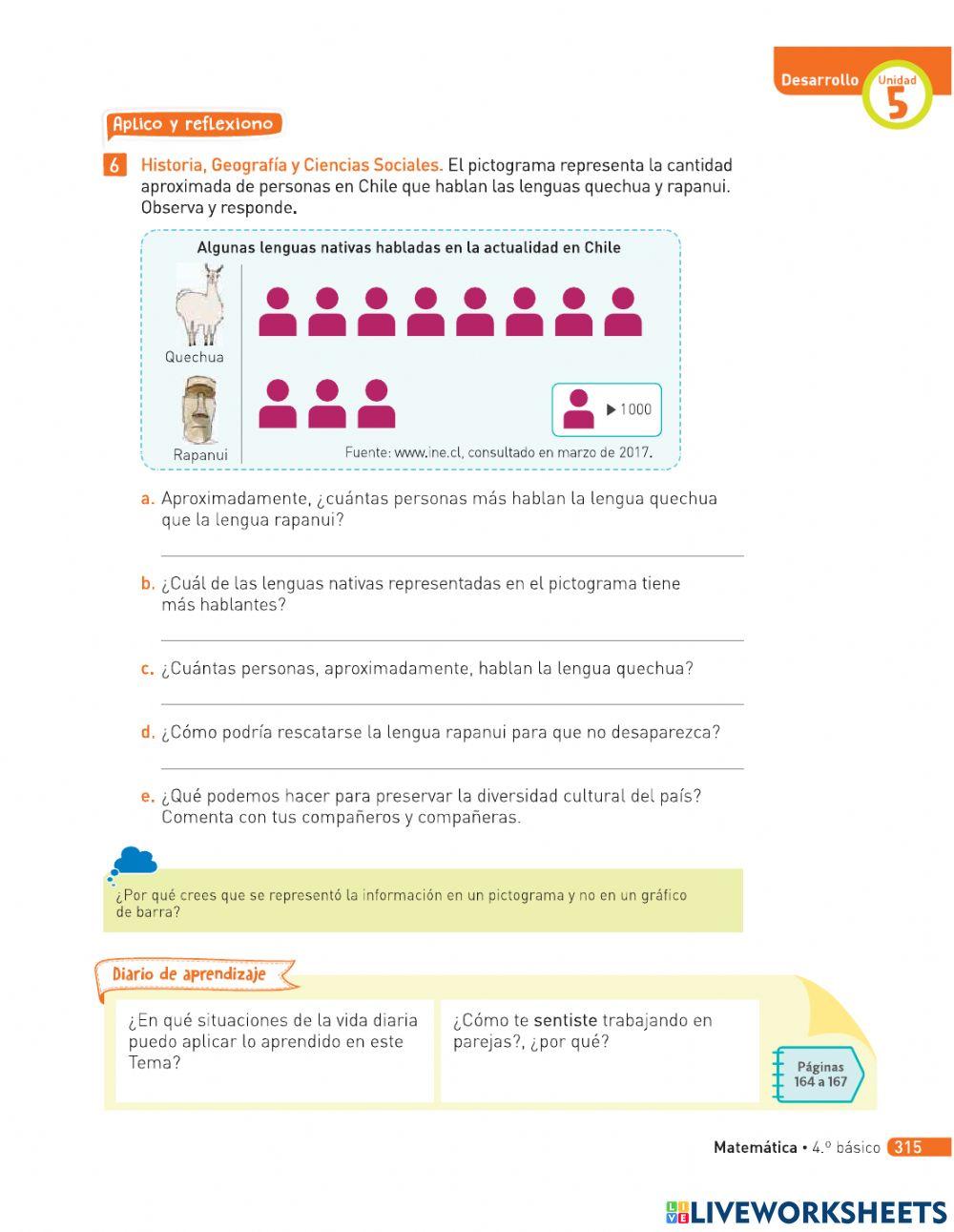 Desarrollo Unidad 5

Aplico y reflexiono

6 Historia, Geografía y Ciencias Sociales. El pictograma representa la cantidad aproximada de personas en Chile que hablan las lenguas quechua y rapanui. Observa y responde.

Algunas lenguas nativas habladas en la actualidad en Chile

Quechua

Rapanui

▶ 1000

Fuente: www.ine.cl, consultado en marzo de 2017.

a. Aproximadamente, ¿cuántas personas más hablan la lengua quechua que la lengua rapanui?

b. ¿Cuál de las lenguas nativas representadas en el pictograma tiene más hablantes?

c. ¿Cuántas personas, aproximadamente, hablan la lengua quechua?

d. ¿Cómo podría rescatarse la lengua rapanui para que no desaparezca?

e. ¿Qué podemos hacer para preservar la diversidad cultural del país? Comenta con tus compañeros y compañeras.

¿Por qué crees que se representó la información en un pictograma y no en un gráfico de barra?

Diario de aprendizaje

¿En qué situaciones de la vida diaria puedo aplicar lo aprendido en este Tema?

¿Cómo te sentiste trabajando en parejas?, ¿por qué?

Páginas 164 a 167

Matemática • 4.º básico 315

LIVEWORKSHEETS