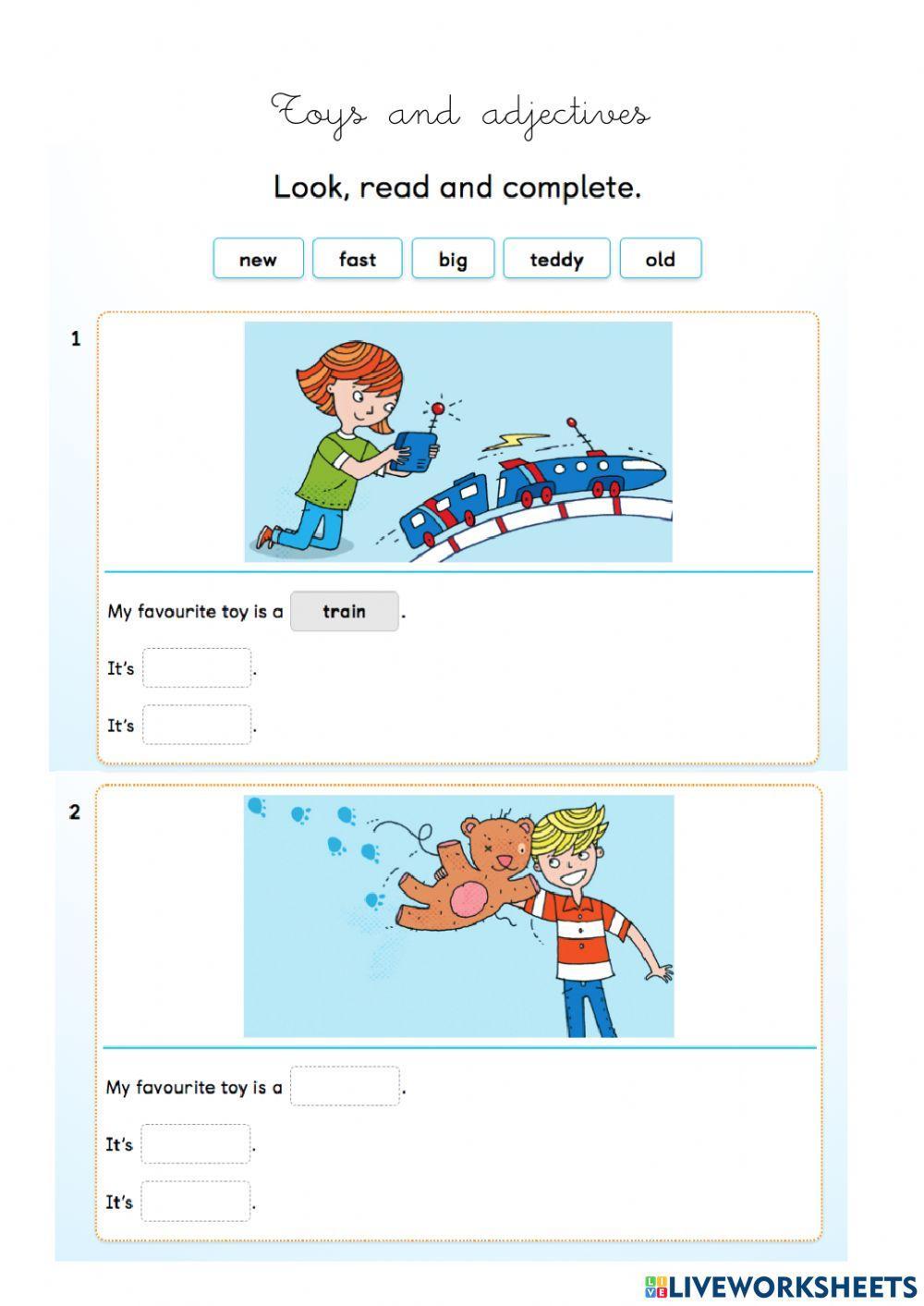 Toys and adjectives

Look, read and complete.

new fast big teddy old

1

My favourite toy is a train.

It's .

It's .

2

My favourite toy is a .

It's .

It's .

LIVEWORKSHEETS