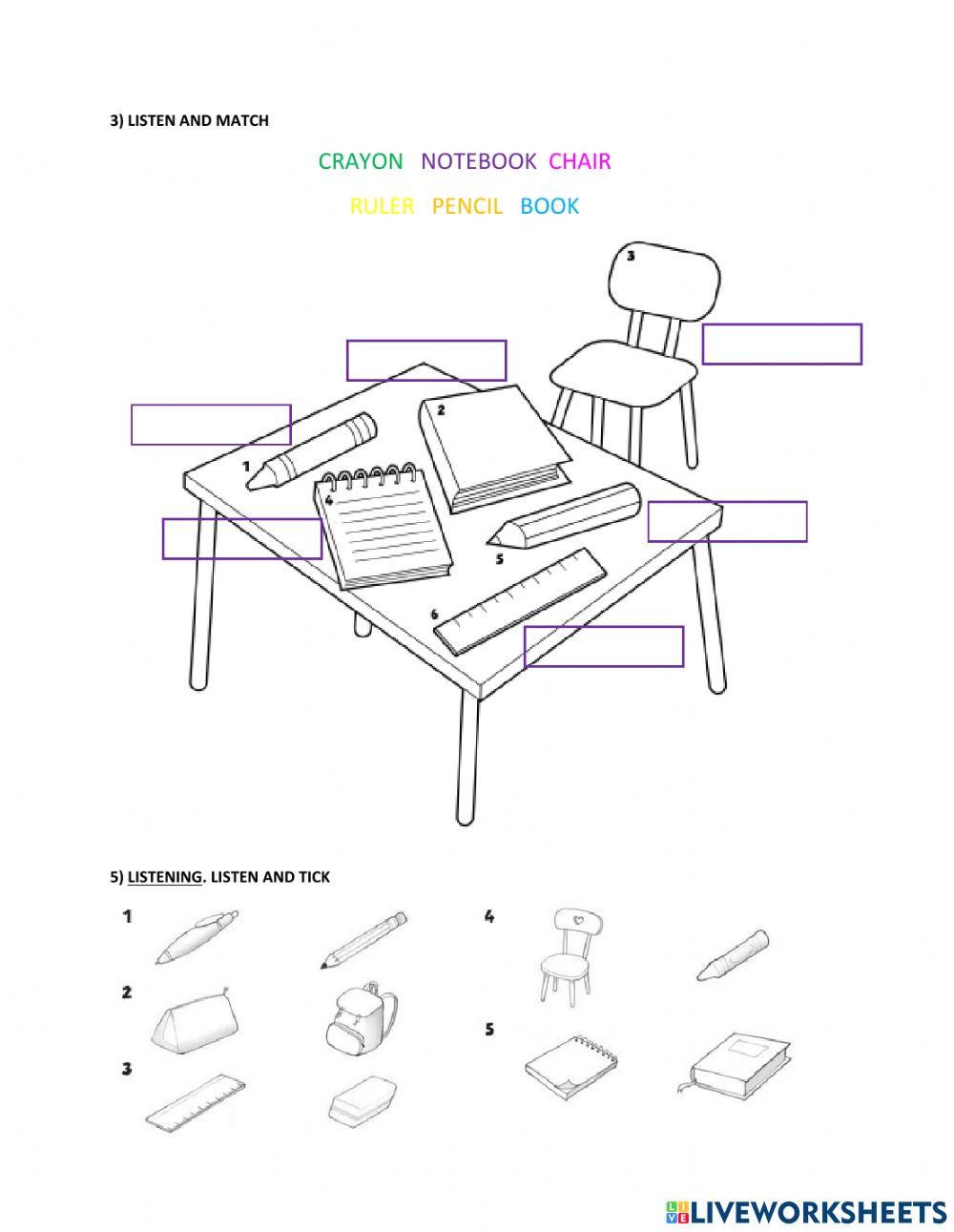 3) LISTEN AND MATCH

CRAYON NOTEBOOK CHAIR

RULER PENCIL BOOK

3

2

1

4

5

6

5) LISTENING. LISTEN AND TICK

1

2

3

4

5

LIVEWORKSHEETS