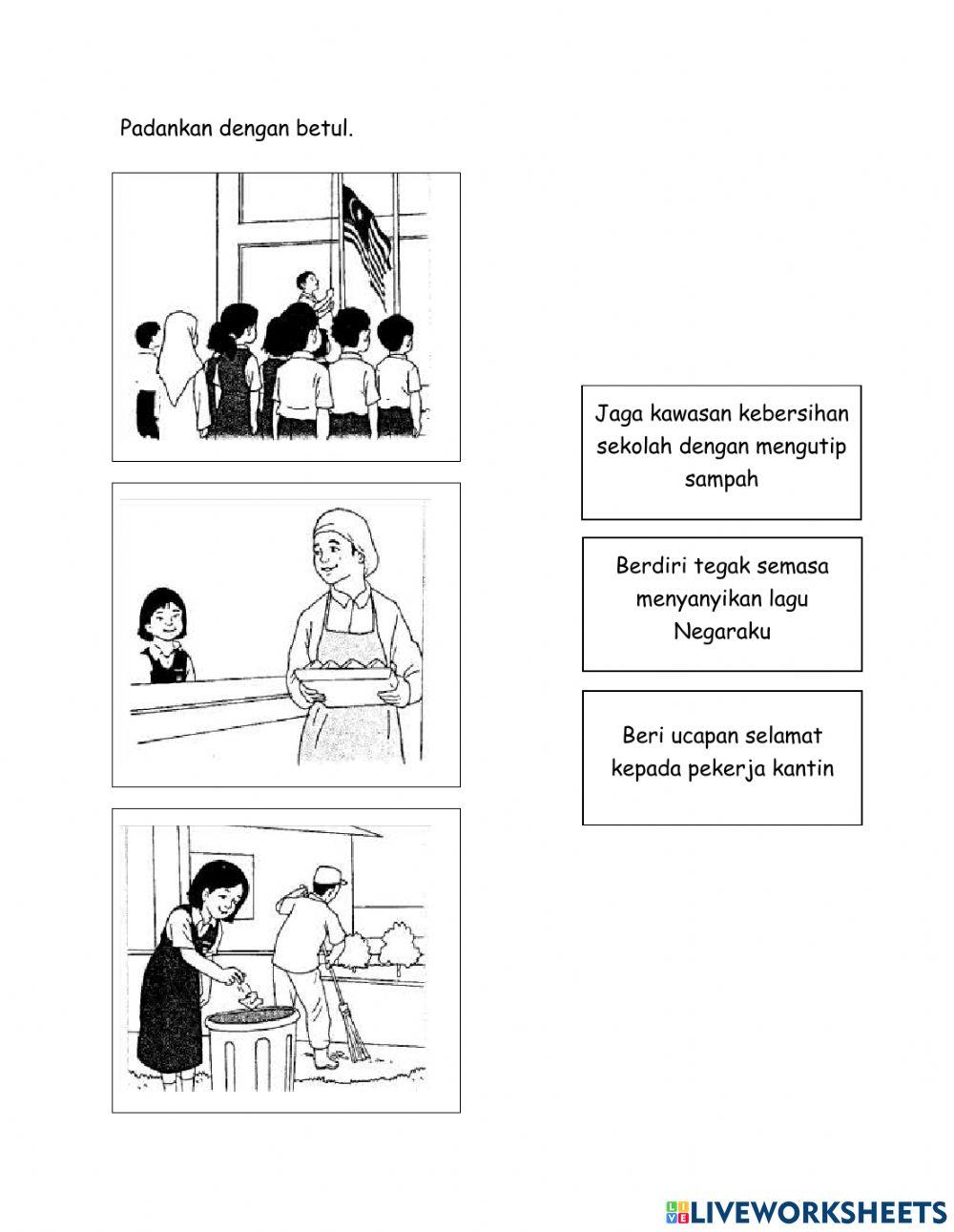 Padankan dengan betul.

Jaga kawasan kebersihan sekolah dengan mengutip sampah

Berdiri tegak semasa menyanyikan lagu Negaraku

Beri ucapan selamat kepada pekerja kantin

LIVEWORKSHEETS