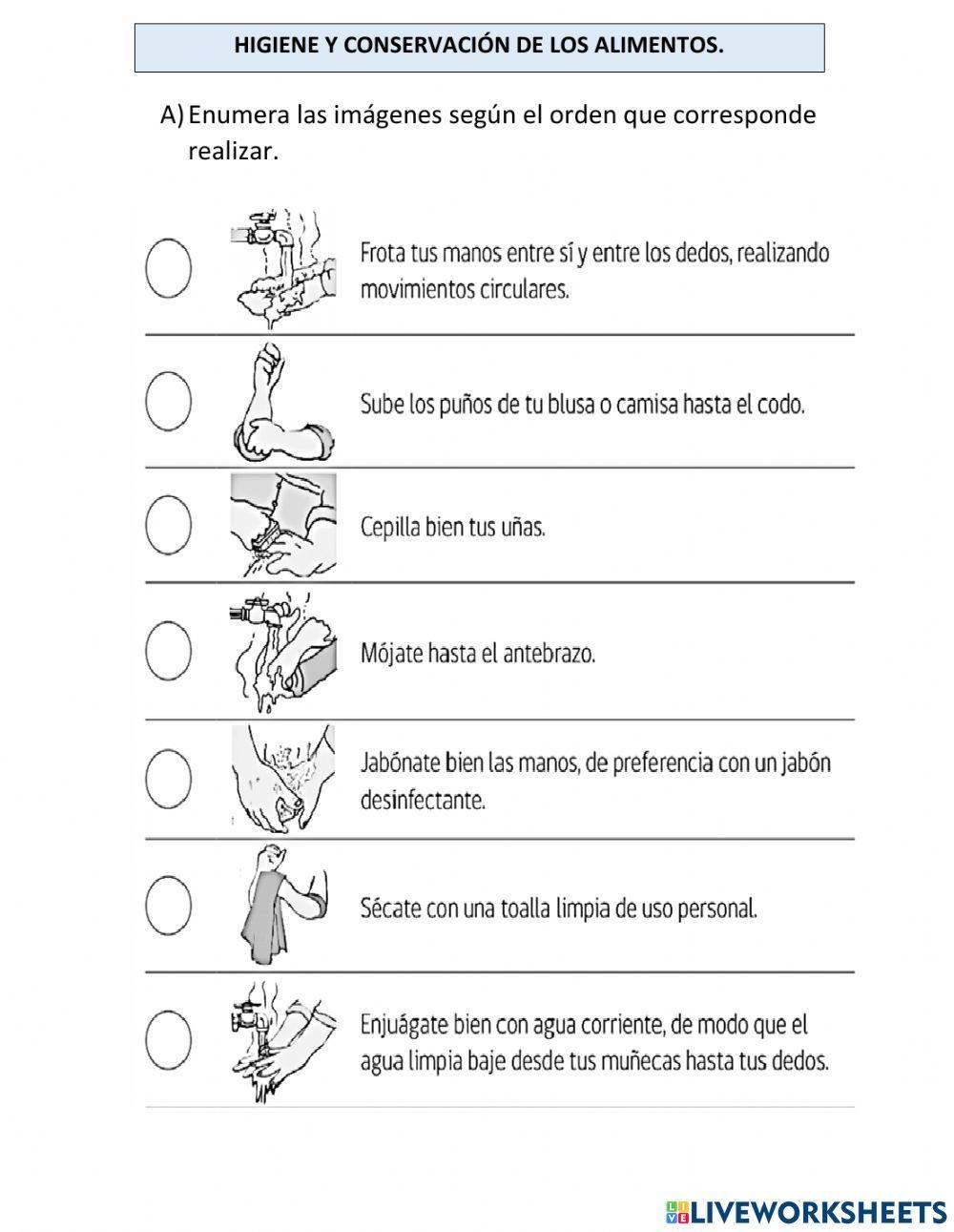 HIGIENE Y CONSERVACIÓN DE LOS ALIMENTOS.

A) Enumera las imágenes según el orden que corresponde realizar.

Frota tus manos entre sí y entre los dedos, realizando movimientos circulares.

Sube los puños de tu blusa o camisa hasta el codo.

Cepilla bien tus uñas.

Mójate hasta el antebrazo.

Jabónate bien las manos, de preferencia con un jabón desinfectante.

Sécate con una toalla limpia de uso personal.

Enjuágate bien con agua corriente, de modo que el agua limpia baje desde tus muñecas hasta tus dedos.

LIVEWORKSHEETS