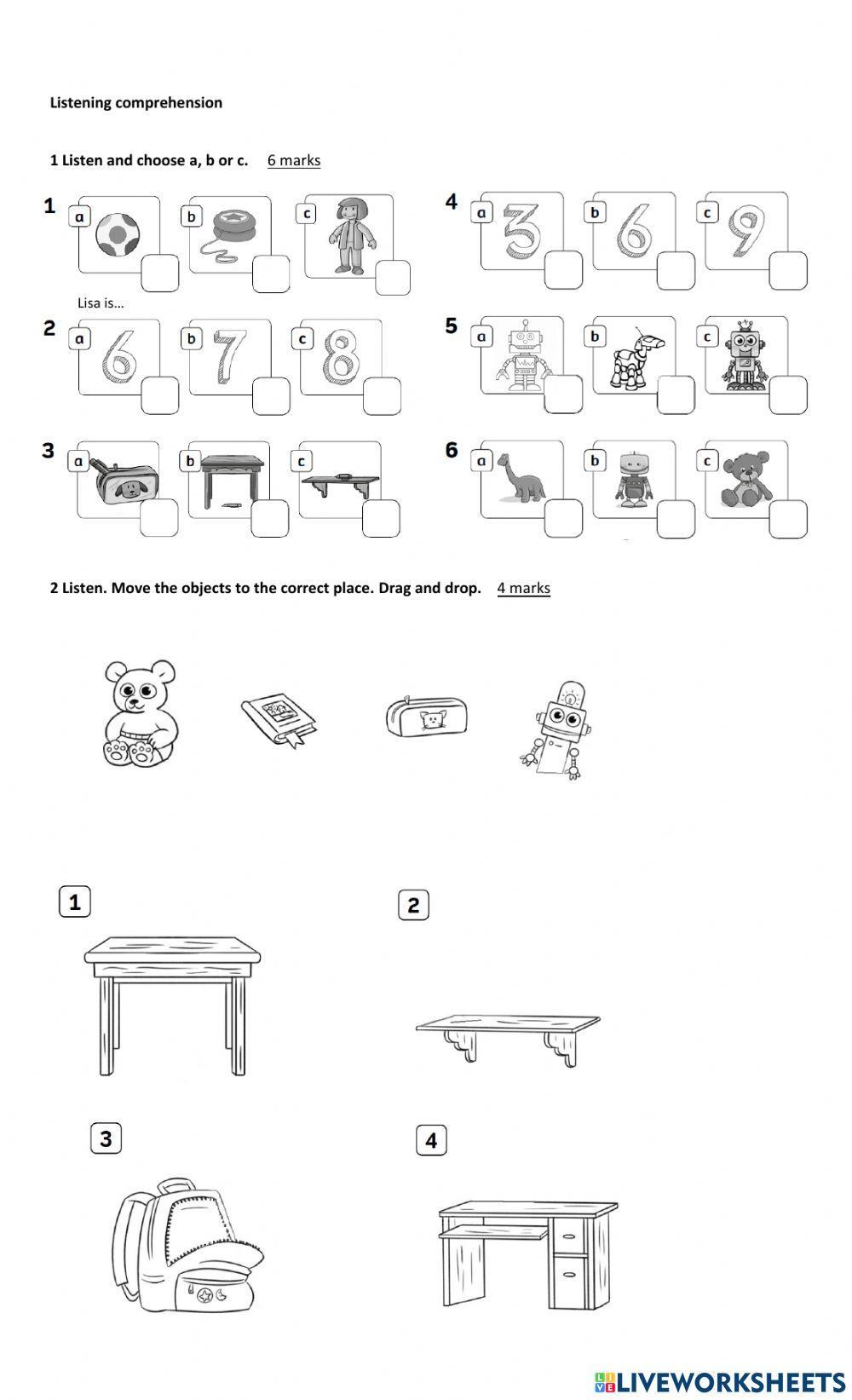 Listening comprehension

1 Listen and choose a, b or c. 6 marks

1 a b c

Lisa is…

2 a 6 b 7 c 8

3 a b c

4 a 3 b 6 c 9

5 a b c

6 a b c

2 Listen. Move the objects to the correct place. Drag and drop. 4 marks

1

2

3

4

LIVEWORKSHEETS