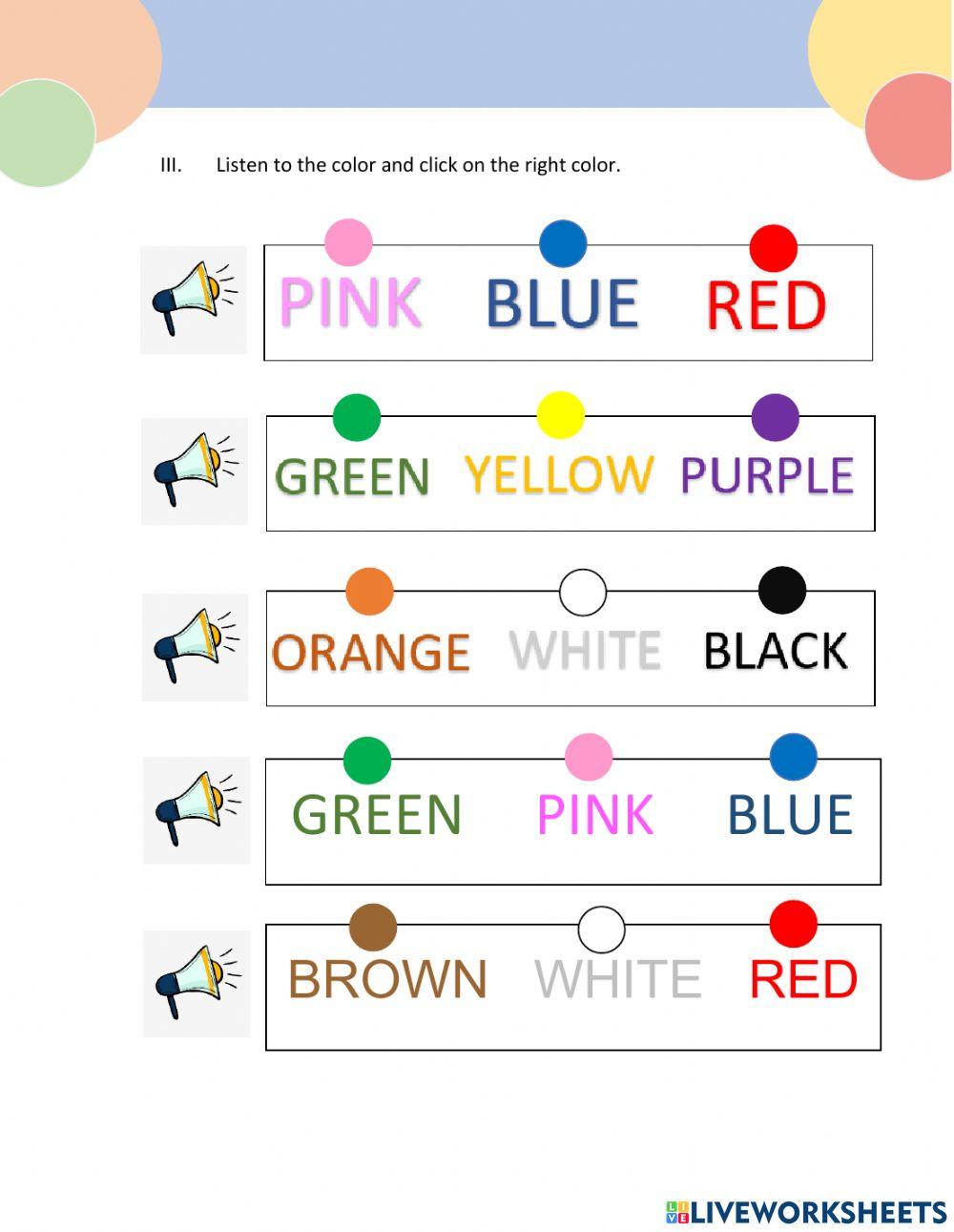 III. Listen to the color and click on the right color.

PINK BLUE RED

GREEN YELLOW PURPLE

ORANGE WHITE BLACK

GREEN PINK BLUE

BROWN WHITE RED

LIVEWORKSHEETS