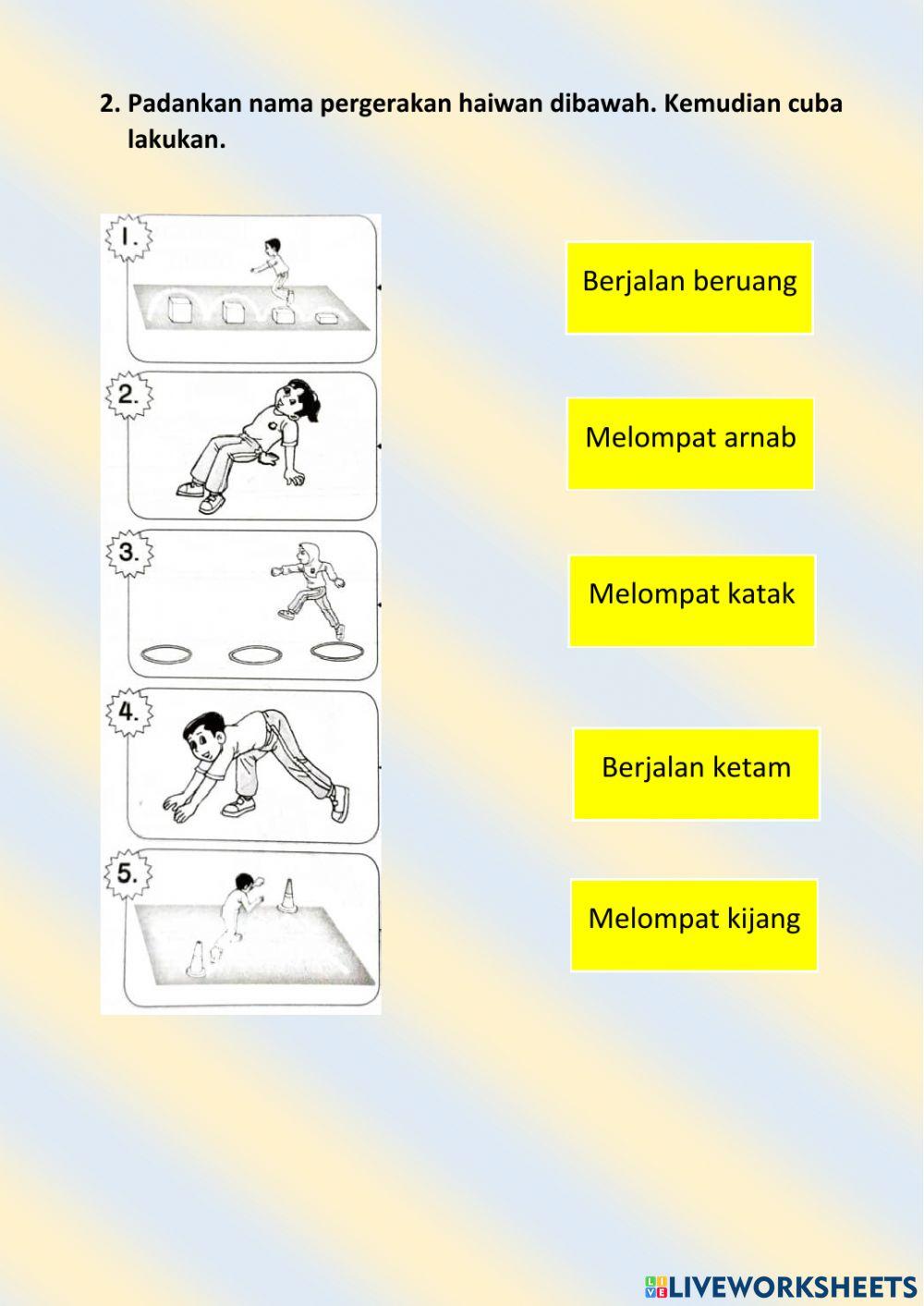 2. Padankan nama pergerakan haiwan dibawah. Kemudian cuba lakukan.

1.

2.

3.

4.

5.

Berjalan beruang

Melompat arnab

Melompat katak

Berjalan ketam

Melompat kijang

LIVEWORKSHEETS