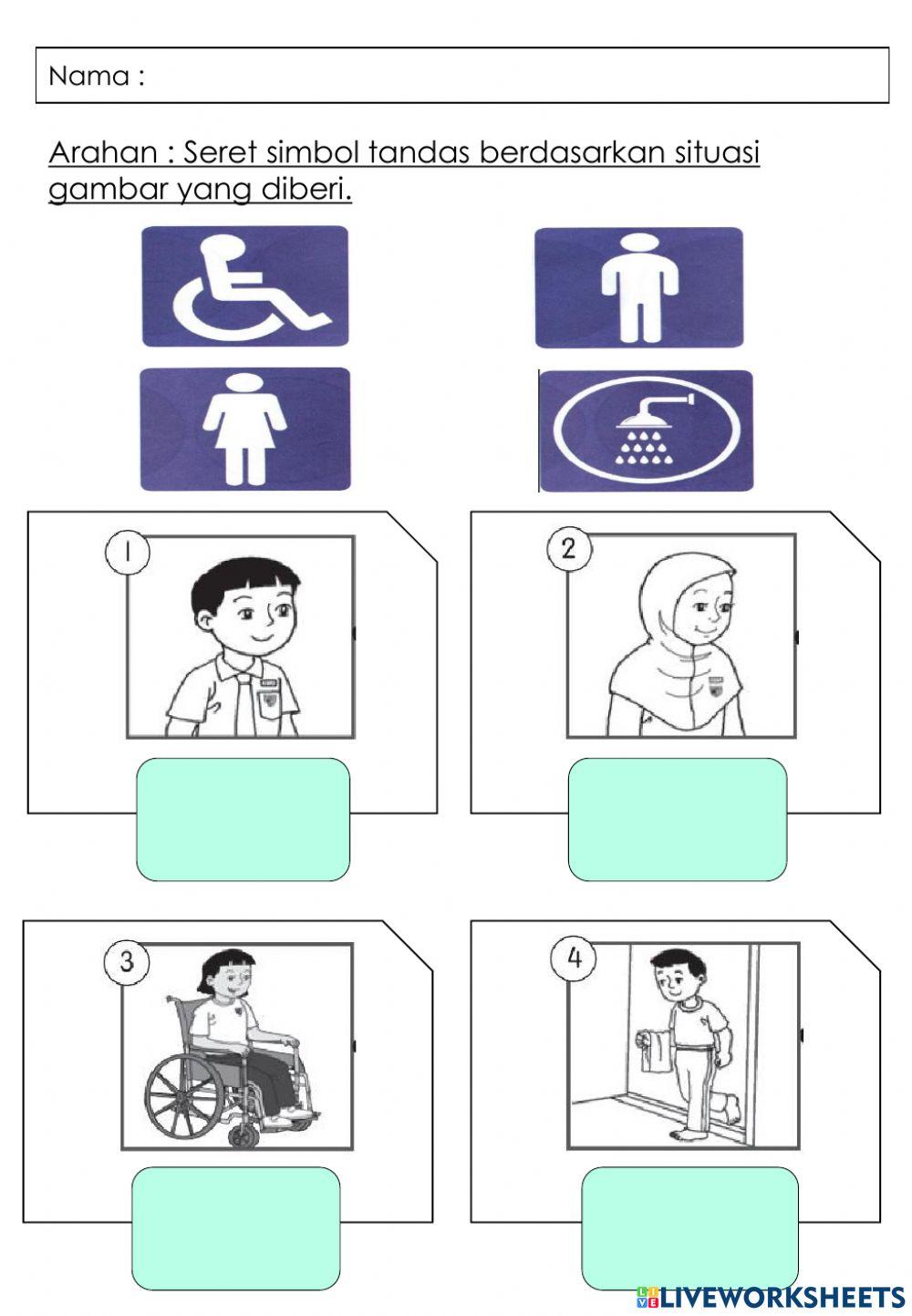 Nama :

Arahan : Seret simbol tandas berdasarkan situasi gambar yang diberi.

1

2

3

4

LIVEWORKSHEETS