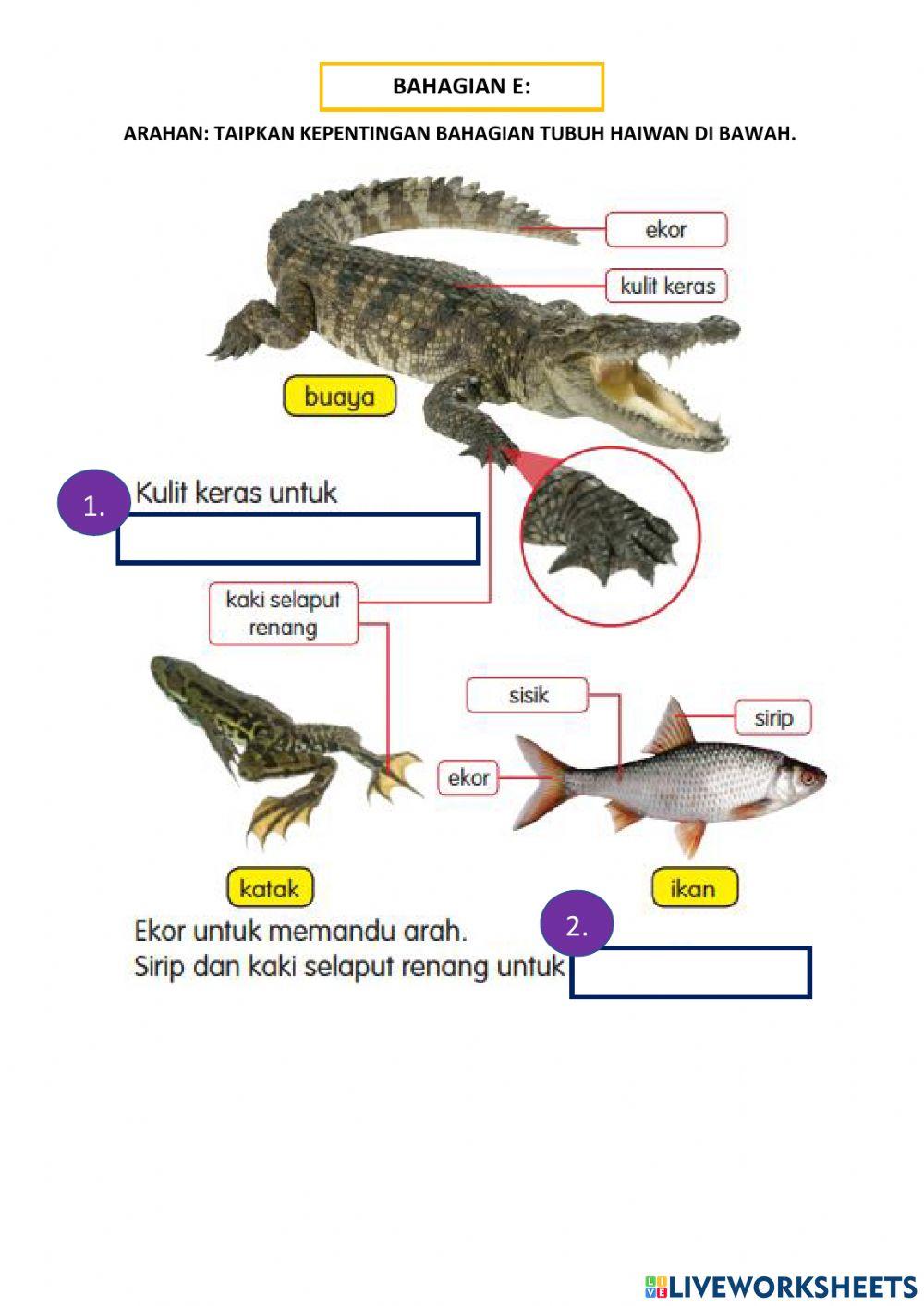 BAHAGIAN E:

ARAHAN: TAIPKAN KEPENTINGAN BAHAGIAN TUBUH HAIWAN DI BAWAH.

ekor

kulit keras

buaya

1. Kulit keras untuk

kaki selaput renang

sisik

sirip

ekor

katak

ikan

Ekor untuk memandu arah.

2.

Sirip dan kaki selaput renang untuk

LIVEWORKSHEETS