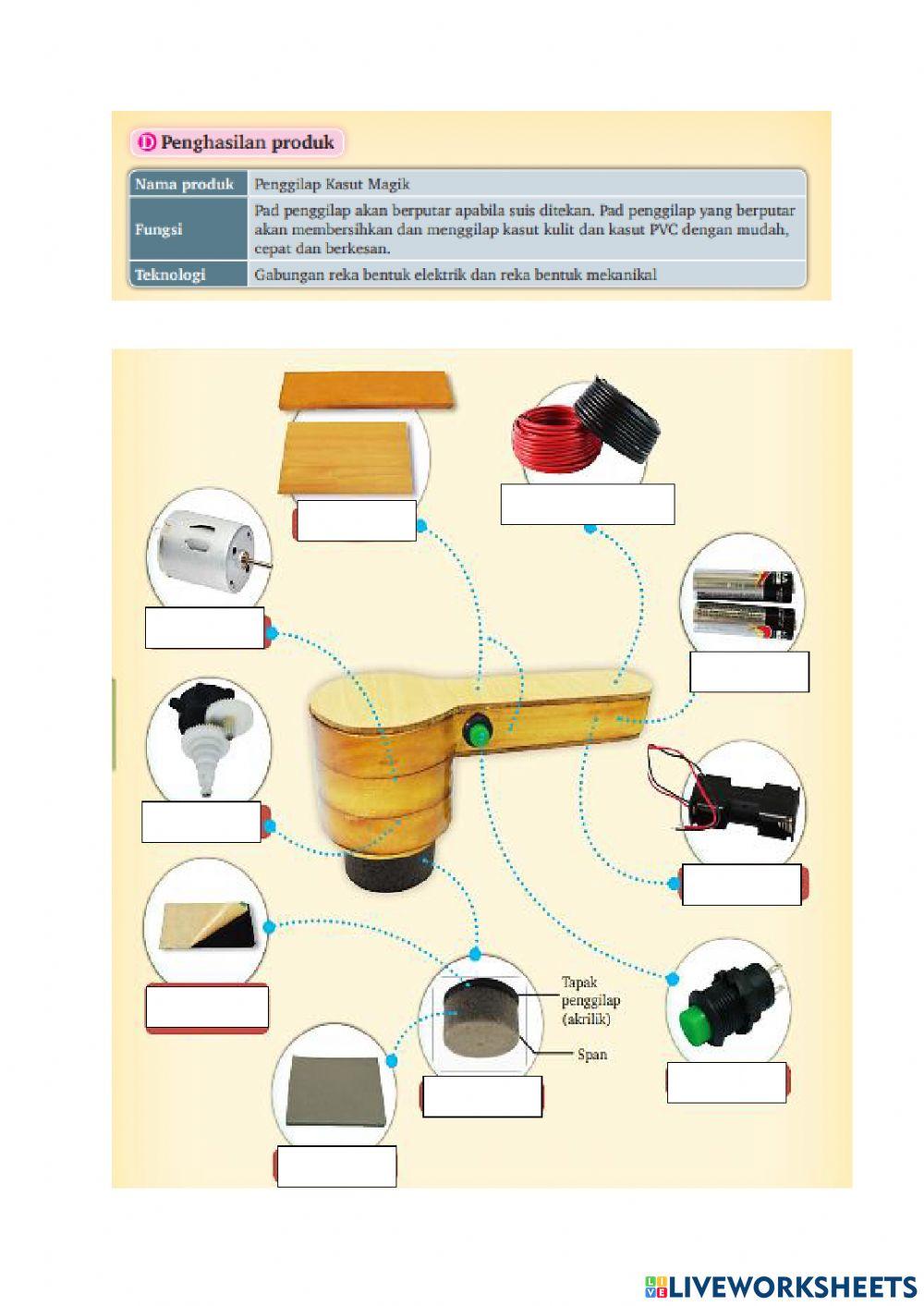 D Penghasilan produk

| Nama produk | Penggilap Kasut Magik |
|---|---|
| Fungsi | Pad penggilap akan berputar apabila suis ditekan. Pad penggilap yang berputar akan membersihkan dan menggilap kasut kulit dan kasut PVC dengan mudah, cepat dan berkesan. |
| Teknologi | Gabungan reka bentuk elektrik dan reka bentuk mekanikal |

Tapak penggilap (akrilik)

Span

LIVEWORKSHEETS