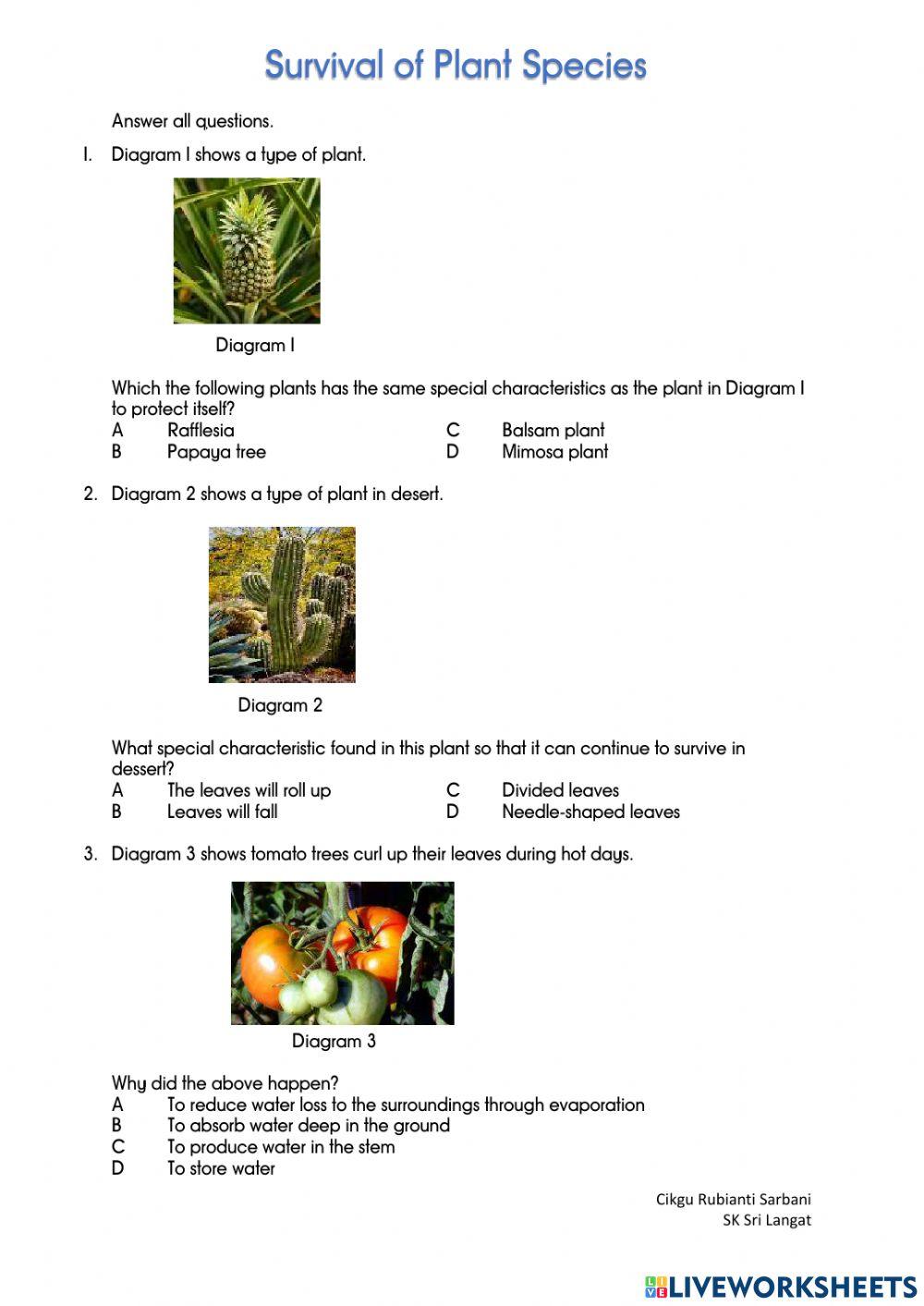 Survival of Plant Species

Answer all questions.

1. Diagram 1 shows a type of plant.

Diagram 1

Which the following plants has the same special characteristics as the plant in Diagram 1 to protect itself?

A Rafflesia
B Papaya tree
C Balsam plant
D Mimosa plant

2. Diagram 2 shows a type of plant in desert.

Diagram 2

What special characteristic found in this plant so that it can continue to survive in dessert?

A The leaves will roll up
B Leaves will fall
C Divided leaves
D Needle-shaped leaves

3. Diagram 3 shows tomato trees curl up their leaves during hot days.

Diagram 3

Why did the above happen?

A To reduce water loss to the surroundings through evaporation
B To absorb water deep in the ground
C To produce water in the stem
D To store water

Cikgu Rubianti Sarbani
SK Sri Langat

LIVEWORKSHEETS