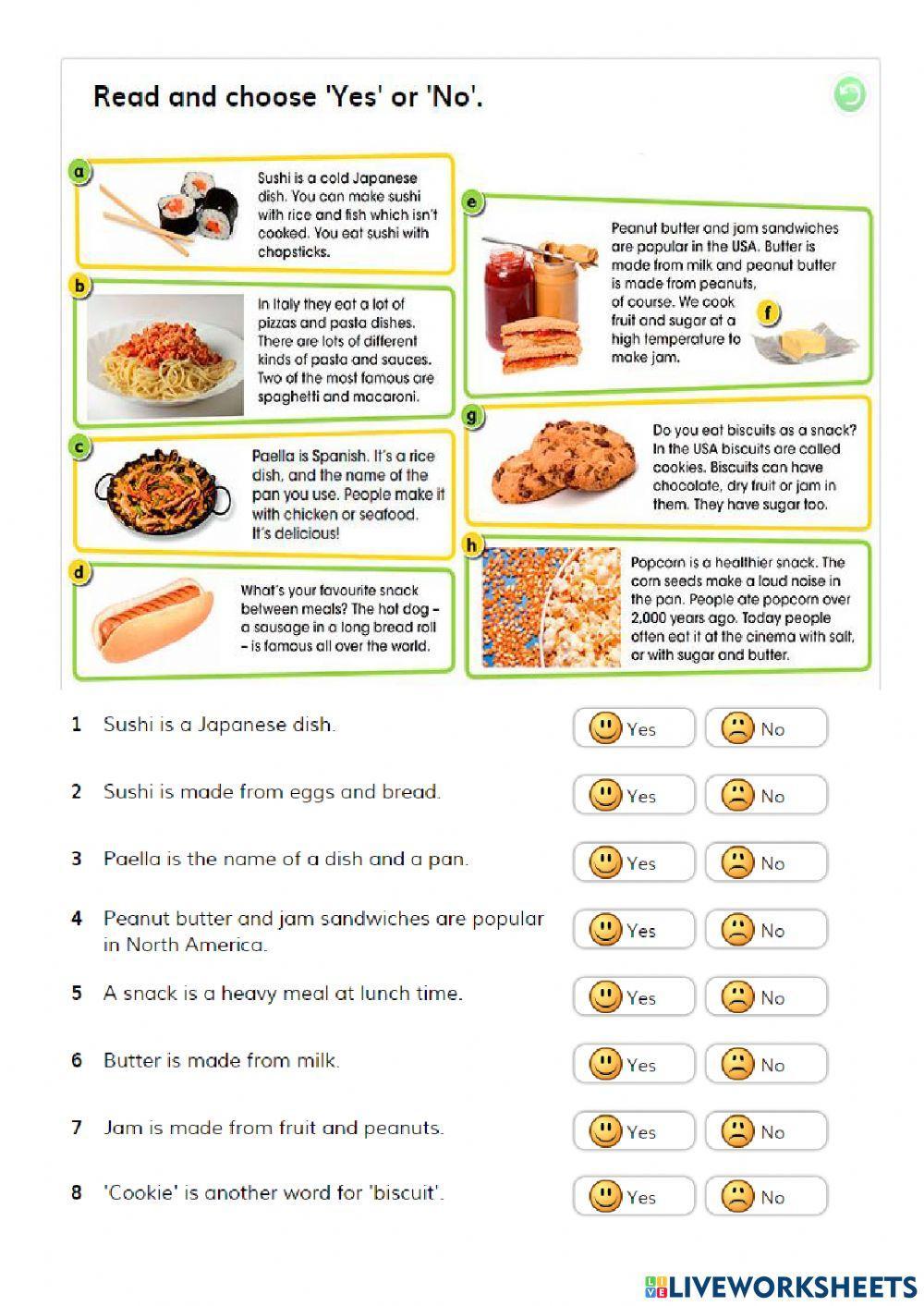 Read and choose 'Yes' or 'No'.

a
Sushi is a cold Japanese dish. You can make sushi with rice and fish which isn't cooked. You eat sushi with chopsticks.

b
In Italy they eat a lot of pizzas and pasta dishes. There are lots of different kinds of pasta and sauces. Two of the most famous are spaghetti and macaroni.

c
Paella is Spanish. It's a rice dish, and the name of the pan you use. People make it with chicken or seafood. It's delicious!

d
What's your favourite snack between meals? The hot dog – a sausage in a long bread roll – is famous all over the world.

e
Peanut butter and jam sandwiches are popular in the USA. Butter is made from milk and peanut butter is made from peanuts, of course. We cook fruit and sugar at a high temperature to make jam.

f

g
Do you eat biscuits as a snack? In the USA biscuits are called cookies. Biscuits can have chocolate, dry fruit or jam in them. They have sugar too.

h
Popcorn is a healthier snack. The corn seeds make a loud noise in the pan. People ate popcorn over 2,000 years ago. Today people often eat it at the cinema with salt, or with sugar and butter.

1 Sushi is a Japanese dish. Yes No

2 Sushi is made from eggs and bread. Yes No

3 Paella is the name of a dish and a pan. Yes No

4 Peanut butter and jam sandwiches are popular in North America. Yes No

5 A snack is a heavy meal at lunch time. Yes No

6 Butter is made from milk. Yes No

7 Jam is made from fruit and peanuts. Yes No

8 'Cookie' is another word for 'biscuit'. Yes No

LIVEWORKSHEETS