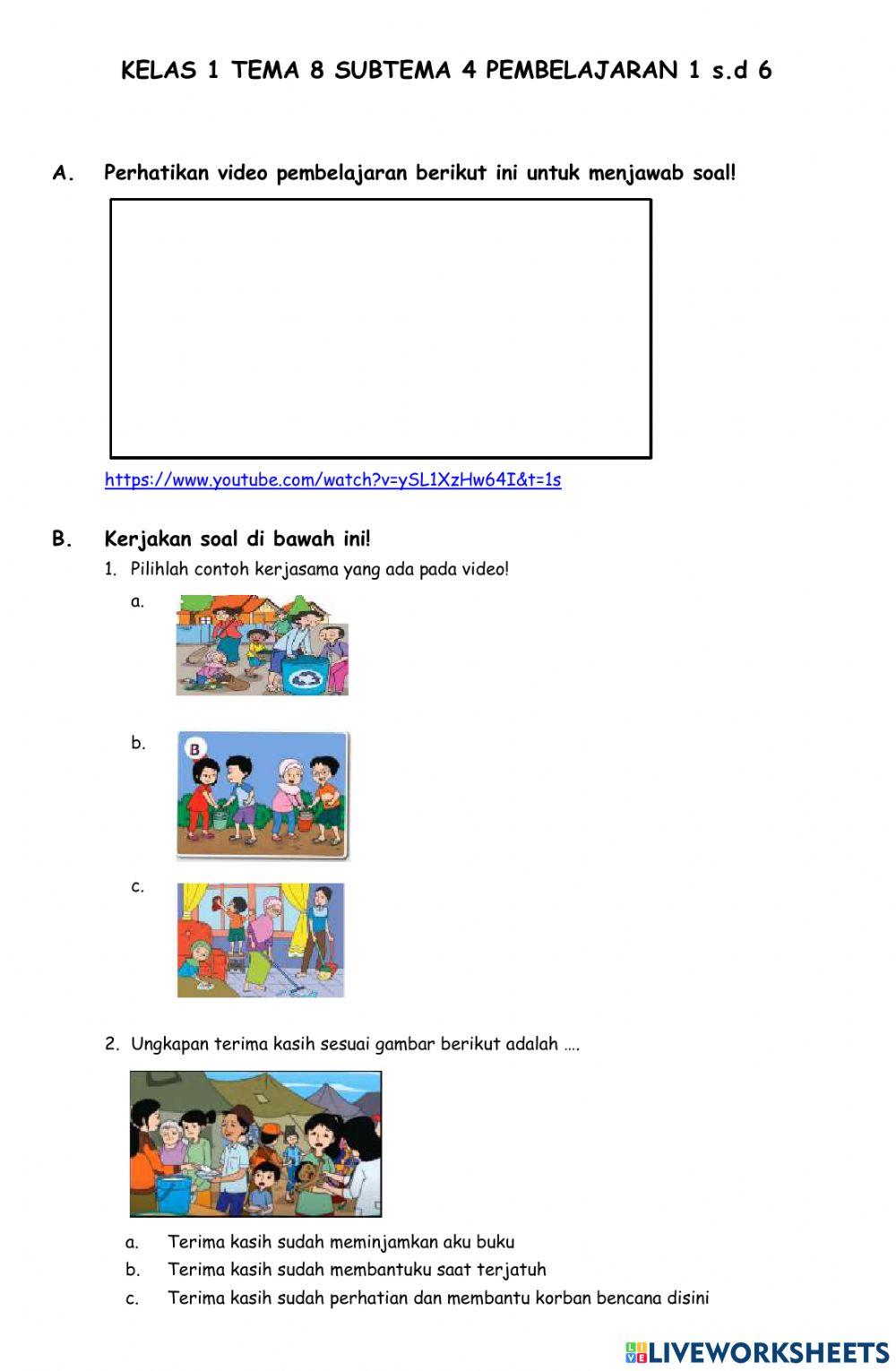 KELAS 1 TEMA 8 SUBTEMA 4 PEMBELAJARAN 1 s.d 6

A. Perhatikan video pembelajaran berikut ini untuk menjawab soal!

https://www.youtube.com/watch?v=ySL1XzHw64I&t=1s

B. Kerjakan soal di bawah ini!

1. Pilihlah contoh kerjasama yang ada pada video!

a.

b.

B

c.

2. Ungkapan terima kasih sesuai gambar berikut adalah ….

a. Terima kasih sudah meminjamkan aku buku
b. Terima kasih sudah membantuku saat terjatuh
c. Terima kasih sudah perhatian dan membantu korban bencana disini

LIVEWORKSHEETS