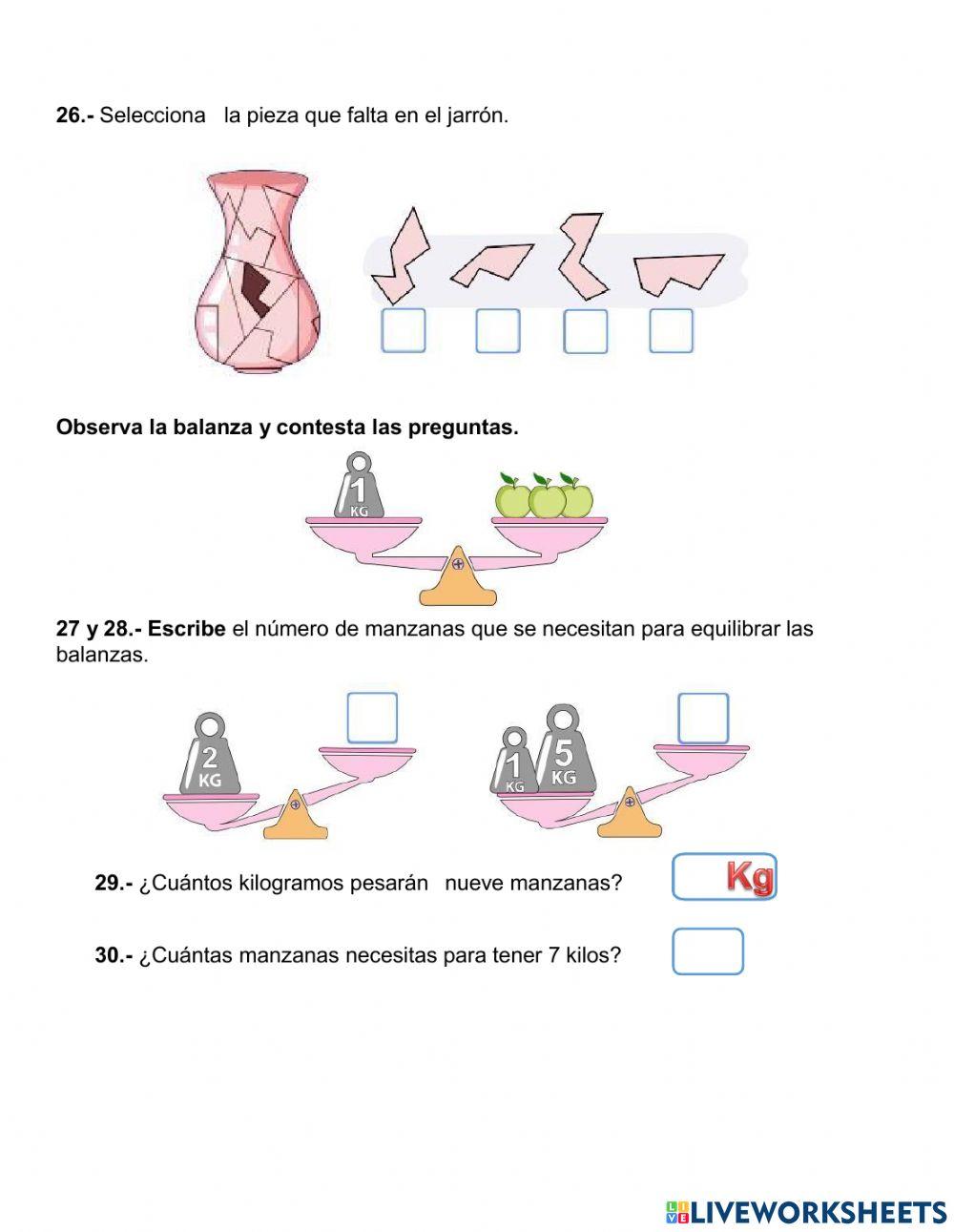 26.- Selecciona la pieza que falta en el jarrón.

Observa la balanza y contesta las preguntas.

1
KG

27 y 28.- Escribe el número de manzanas que se necesitan para equilibrar las balanzas.

2
KG

1
KG

5
KG

29.- ¿Cuántos kilogramos pesarán nueve manzanas?

Kg

30.- ¿Cuántas manzanas necesitas para tener 7 kilos?

LIVEWORKSHEETS