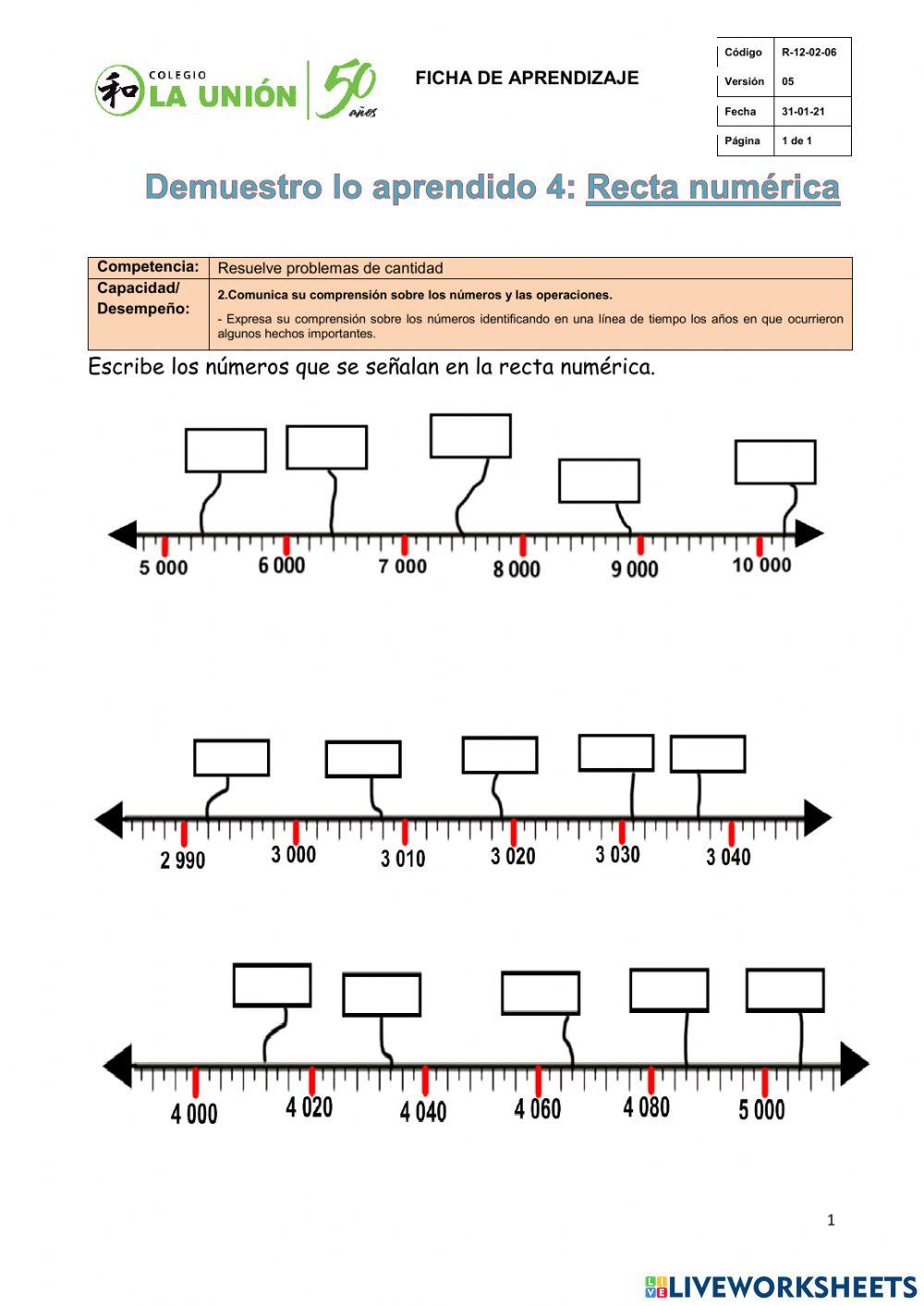 和 COLEGIO LA UNIÓN 50 años

FICHA DE APRENDIZAJE

| Código | R-12-02-06 |
|---|---|
| Versión | 05 |
| Fecha | 31-01-21 |
| Página | 1 de 1 |

Demuestro lo aprendido 4: Recta numérica

| Competencia: | Resuelve problemas de cantidad |
|---|---|
| Capacidad/ Desempeño: | 2.Comunica su comprensión sobre los números y las operaciones. - Expresa su comprensión sobre los números identificando en una línea de tiempo los años en que ocurrieron algunos hechos importantes. |

Escribe los números que se señalan en la recta numérica.

5 000 6 000 7 000 8 000 9 000 10 000

2 990 3 000 3 010 3 020 3 030 3 040

4 000 4 020 4 040 4 060 4 080 5 000

1

LIVEWORKSHEETS