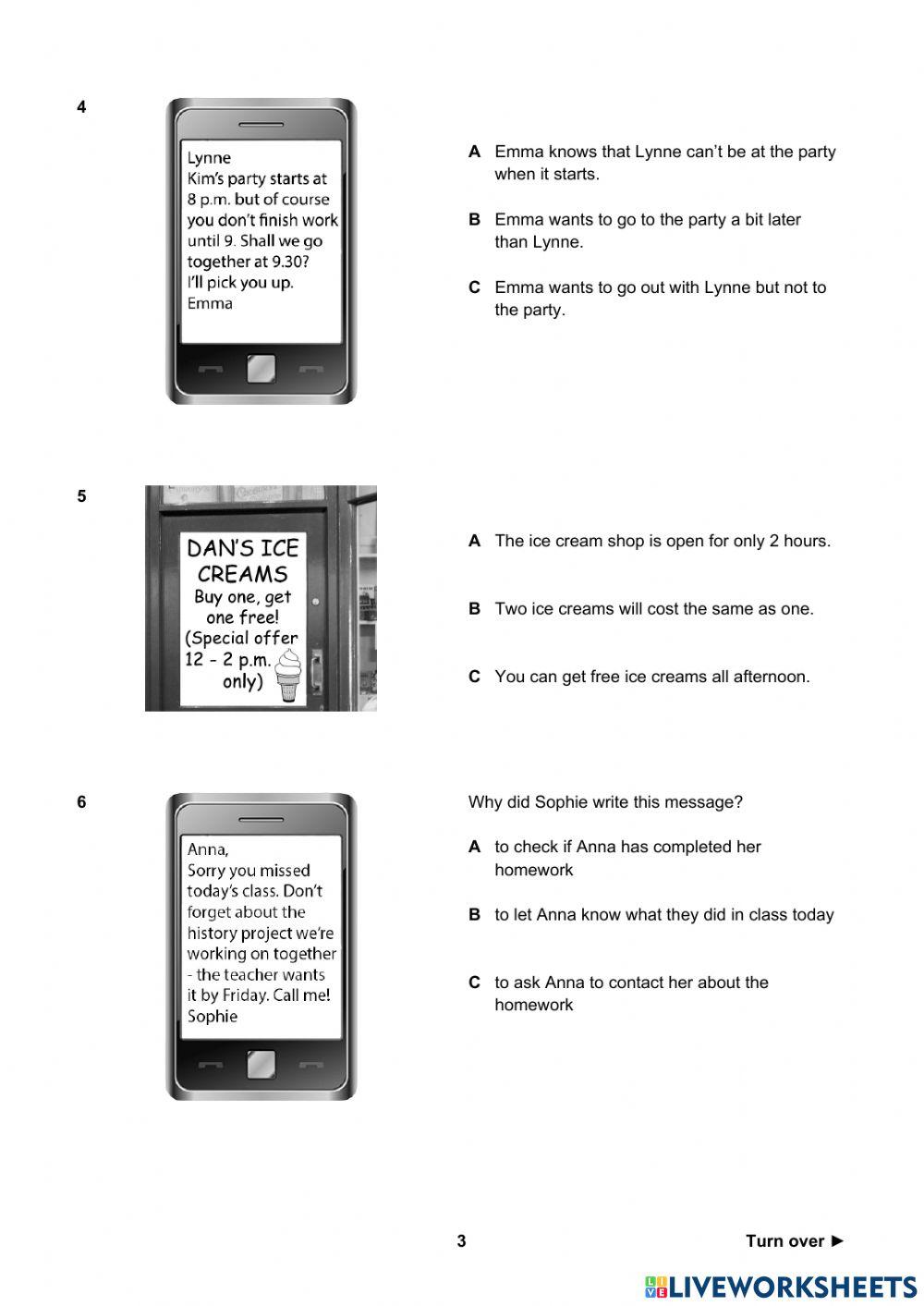 4

Lynne
Kim's party starts at 8 p.m. but of course you don't finish work until 9. Shall we go together at 9.30? I'll pick you up.
Emma

A Emma knows that Lynne can't be at the party when it starts.

B Emma wants to go to the party a bit later than Lynne.

C Emma wants to go out with Lynne but not to the party.

5

DAN'S ICE CREAMS
Buy one, get one free!
(Special offer 12 - 2 p.m. only)

A The ice cream shop is open for only 2 hours.

B Two ice creams will cost the same as one.

C You can get free ice creams all afternoon.

6

Anna,
Sorry you missed today's class. Don't forget about the history project we're working on together - the teacher wants it by Friday. Call me!
Sophie

Why did Sophie write this message?

A to check if Anna has completed her homework

B to let Anna know what they did in class today

C to ask Anna to contact her about the homework

3

Turn over ►

LIVEWORKSHEETS