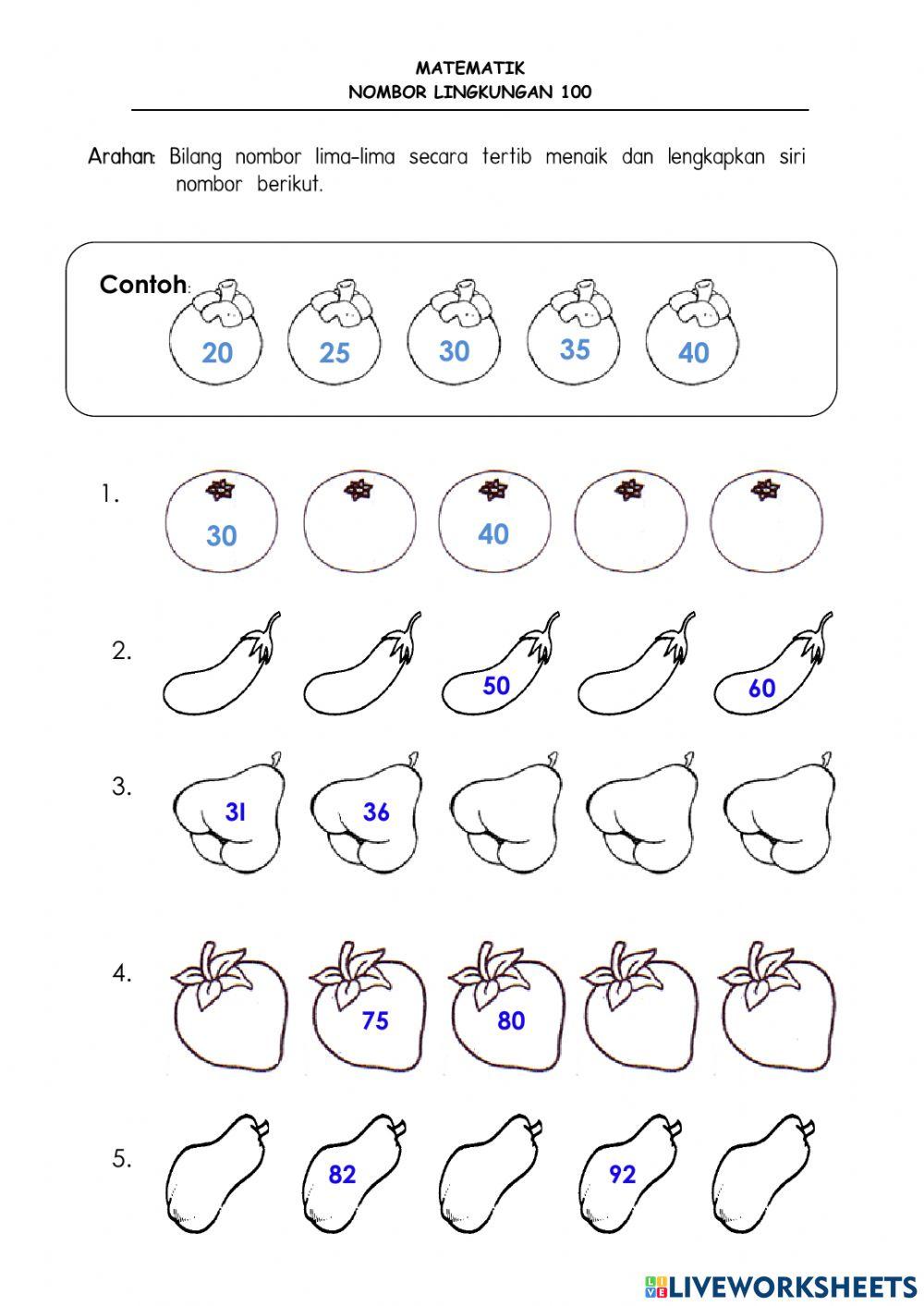 MATEMATIK
NOMBOR LINGKUNGAN 100

Arahan: Bilang nombor lima-lima secara tertib menaik dan lengkapkan siri nombor berikut.

Contoh:
20 25 30 35 40

1. 30 40

2. 50 60

3. 31 36

4. 75 80

5. 82 92

LIVEWORKSHEETS